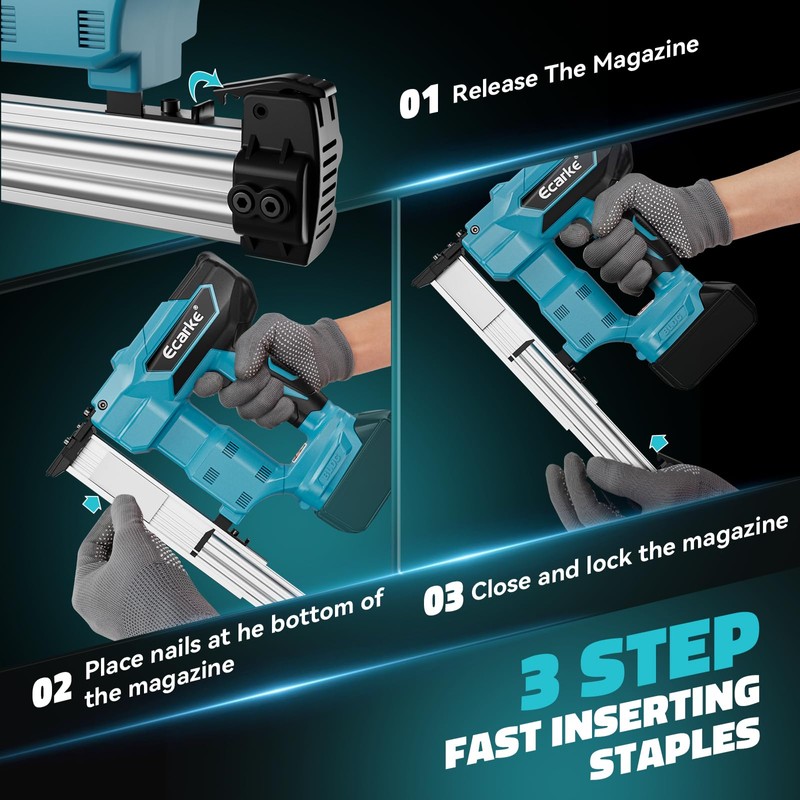 01 Release The Magazine

Ecarke

Ecarke

02 Place nails at he bottom of the magazine

03 Close and lock the magazine

3 STEP
FAST INSERTING STAPLES