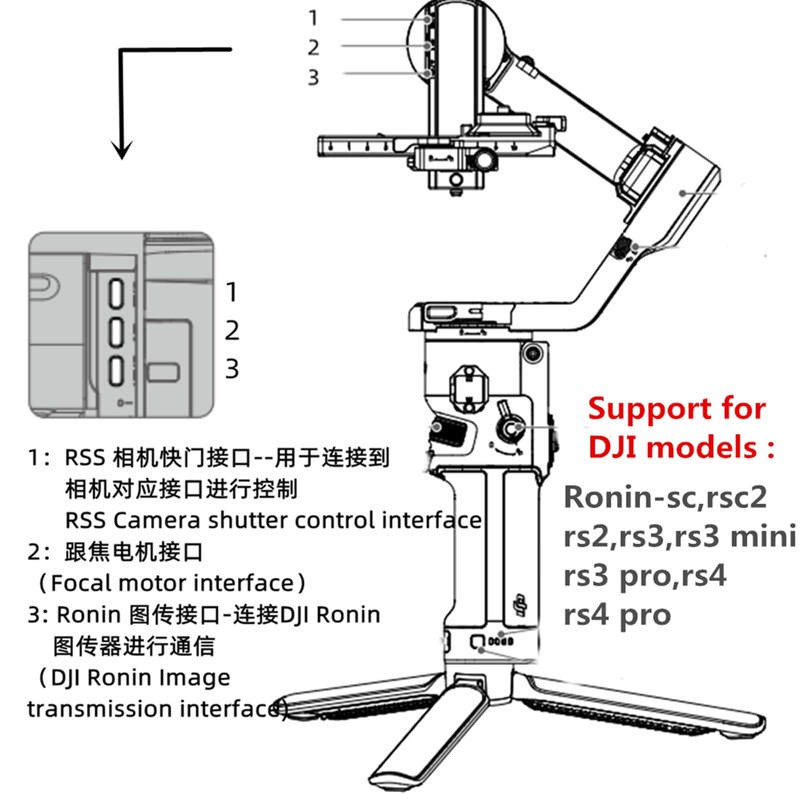 1
2
3

1
2
3

1：RSS 相机快门接口--用于连接到相机对应接口进行控制
RSS Camera shutter control interface
2：跟焦电机接口
（Focal motor interface）
3: Ronin 图传接口-连接DJI Ronin 图传器进行通信
（DJI Ronin Image transmission interface）

Support for DJI models :
Ronin-sc,rsc2
rs2,rs3,rs3 mini
rs3 pro,rs4
rs4 pro