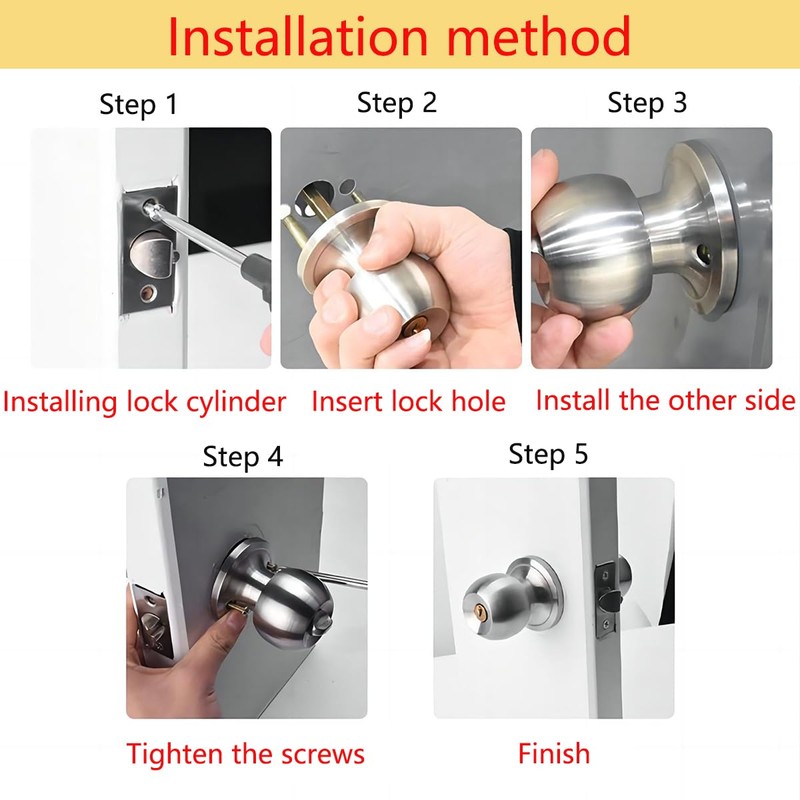 Installation method

Step 1

Installing lock cylinder

Step 2

Insert lock hole

Step 3

Install the other side

Step 4

Tighten the screws

Step 5

Finish