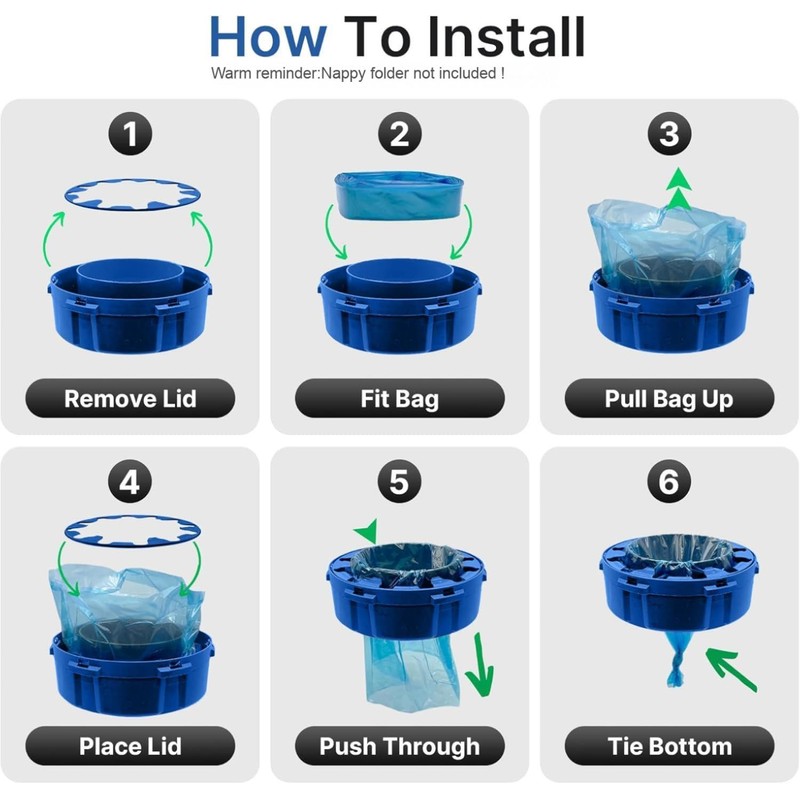 How To Install
Warm reminder:Nappy folder not included !

1
Remove Lid

2
Fit Bag

3
Pull Bag Up

4
Place Lid

5
Push Through

6
Tie Bottom