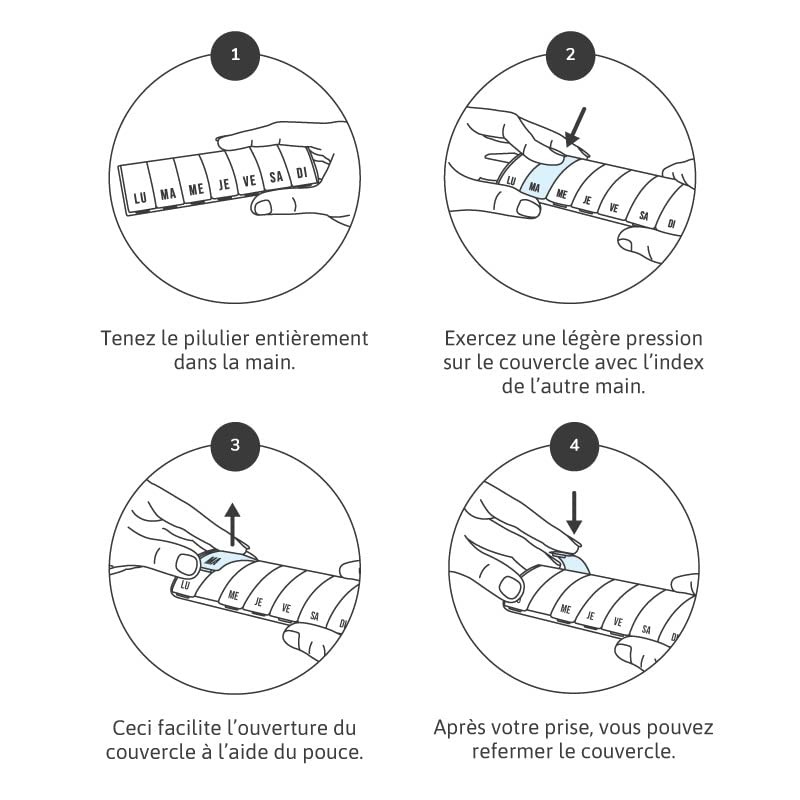 1

LU MA ME JE VE SA DI

Tenez le pilulier entièrement dans la main.

2

LU MA ME JE VE SA DI

Exercez une légère pression sur le couvercle avec l'index de l'autre main.

3

MA LU ME JE VE SA DI

Ceci facilite l'ouverture du couvercle à l'aide du pouce.

4

ME JE VE SA DI

Après votre prise, vous pouvez refermer le couvercle.