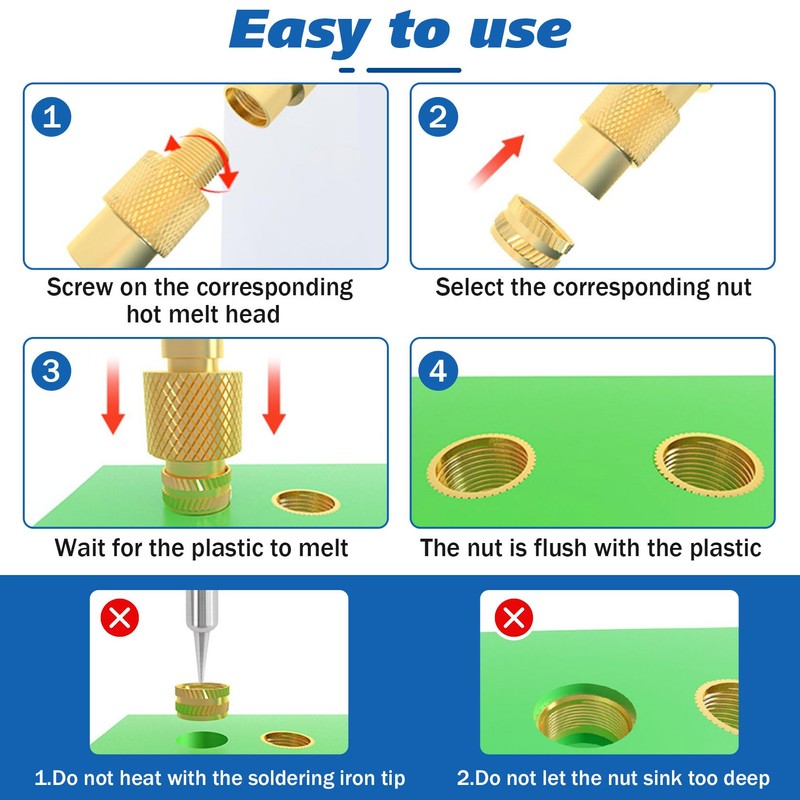 Easy to use

1

Screw on the corresponding hot melt head

2

Select the corresponding nut

3

Wait for the plastic to melt

4

The nut is flush with the plastic

1.Do not heat with the soldering iron tip

2.Do not let the nut sink too deep