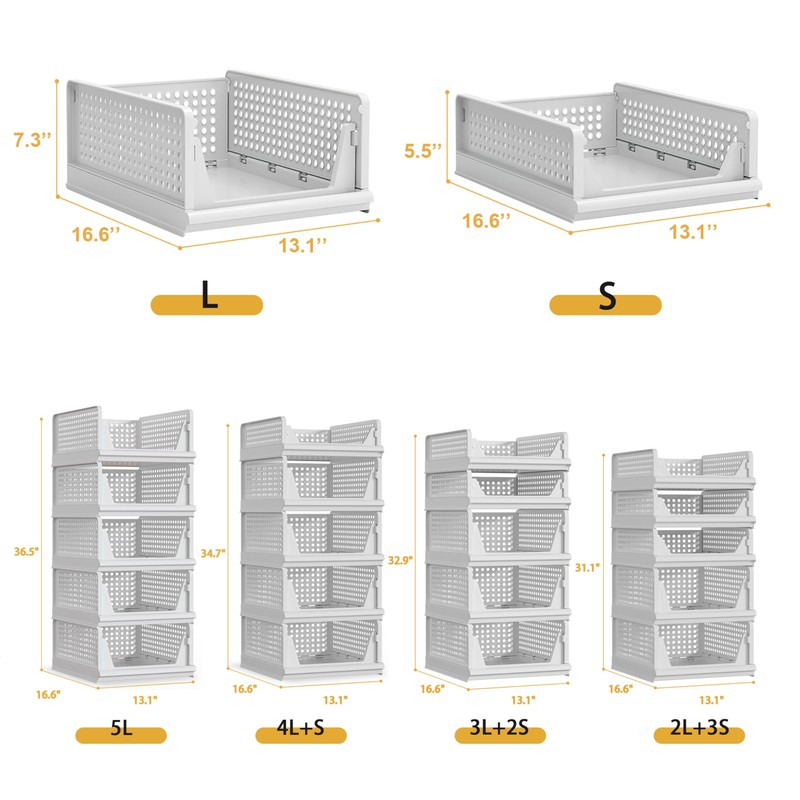 7.3''
16.6''
13.1''
L

5.5''
16.6''
13.1''
S

36.5"
16.6"
13.1"
5L

34.7"
16.6"
13.1"
4L+S

32.9"
16.6"
13.1"
3L+2S

31.1"
16.6"
13.1"
2L+3S