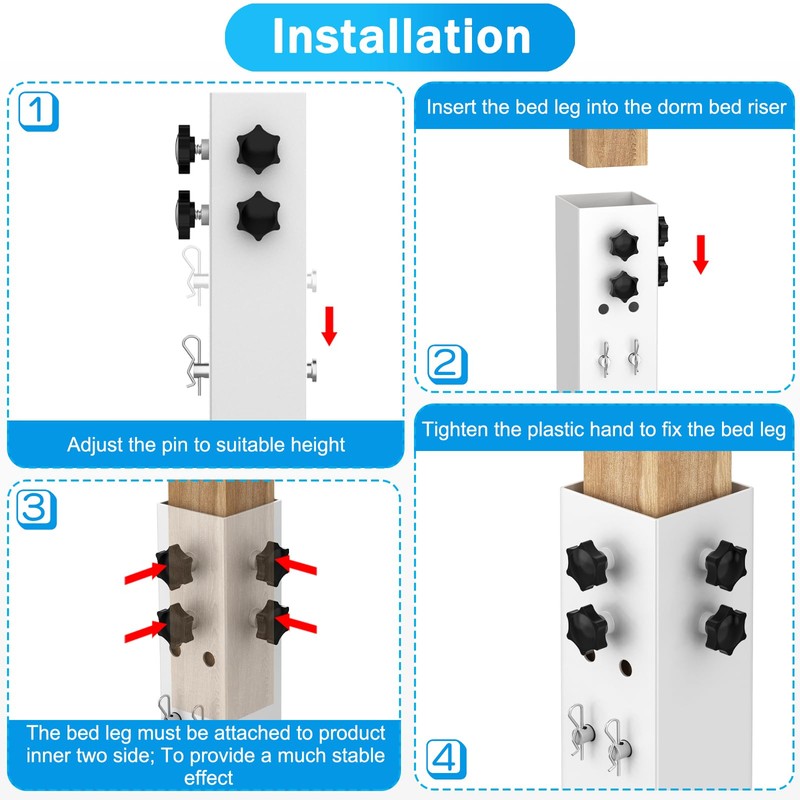 Installation

1

Adjust the pin to suitable height

Insert the bed leg into the dorm bed riser

2

3

The bed leg must be attached to product inner two side; To provide a much stable effect

Tighten the plastic hand to fix the bed leg

4