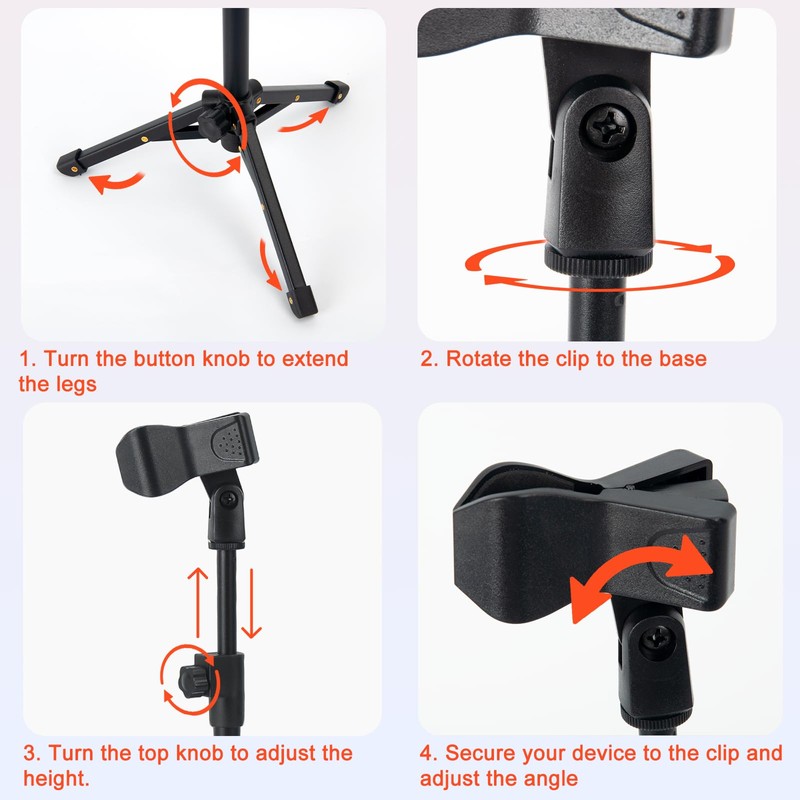 1. Turn the button knob to extend the legs

2. Rotate the clip to the base

3. Turn the top knob to adjust the height.

4. Secure your device to the clip and adjust the angle