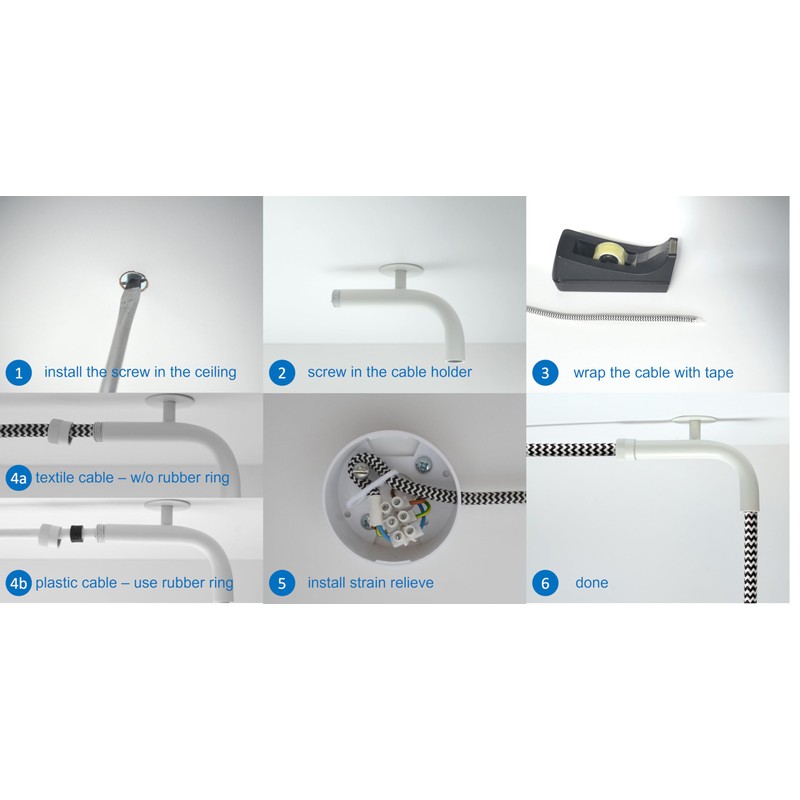 1 install the screw in the ceiling

2 screw in the cable holder

3 wrap the cable with tape

4a textile cable – w/o rubber ring

4b plastic cable – use rubber ring

5 install strain relieve

6 done