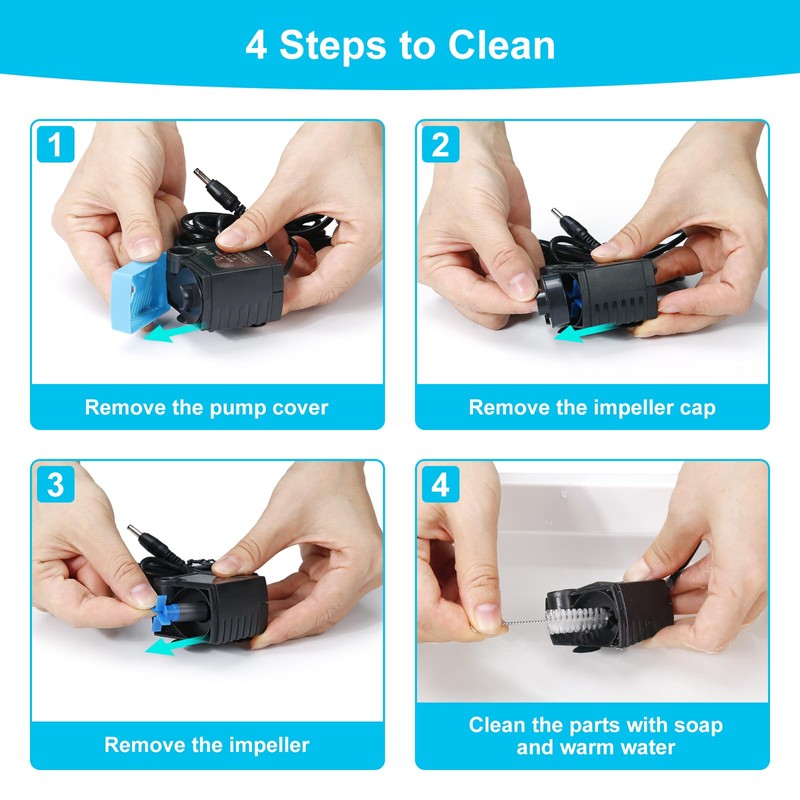 4 Steps to Clean

1

Remove the pump cover

2

Remove the impeller cap

3

Remove the impeller

4

Clean the parts with soap and warm water