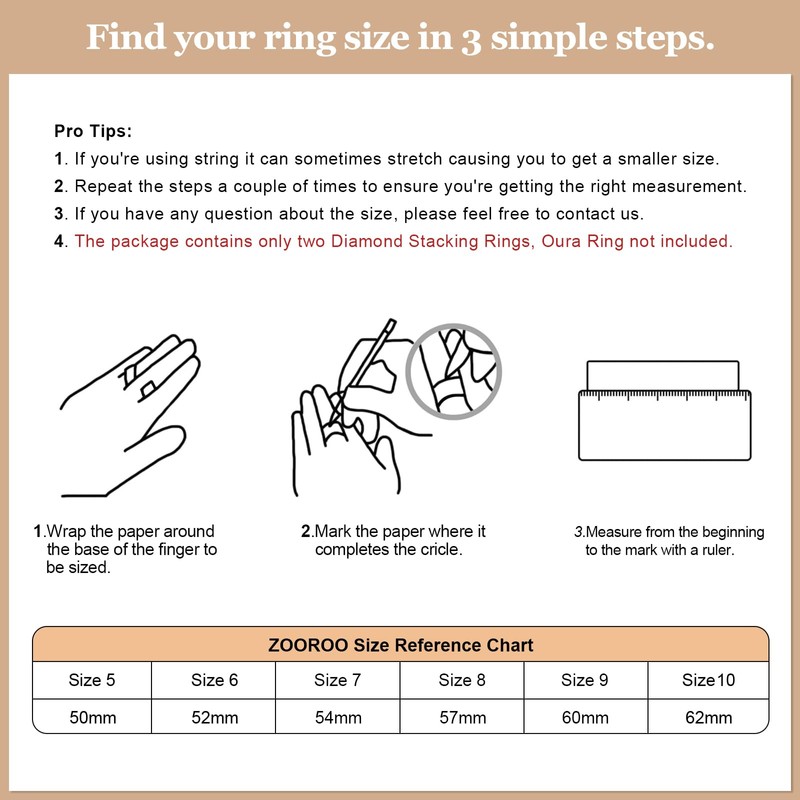 Find your ring size in 3 simple steps.

Pro Tips:

1. If you're using string it can sometimes stretch causing you to get a smaller size.

2. Repeat the steps a couple of times to ensure you're getting the right measurement.

3. If you have any question about the size, please feel free to contact us.

4. The package contains only two Diamond Stacking Rings, Oura Ring not included.

1.Wrap the paper around the base of the finger to be sized.

2.Mark the paper where it completes the cricle.

3.Measure from the beginning to the mark with a ruler.

ZOOROO Size Reference Chart

| Size 5 | Size 6 | Size 7 | Size 8 | Size 9 | Size10 |
|---|---|---|---|---|---|
| 50mm | 52mm | 54mm | 57mm | 60mm | 62mm |