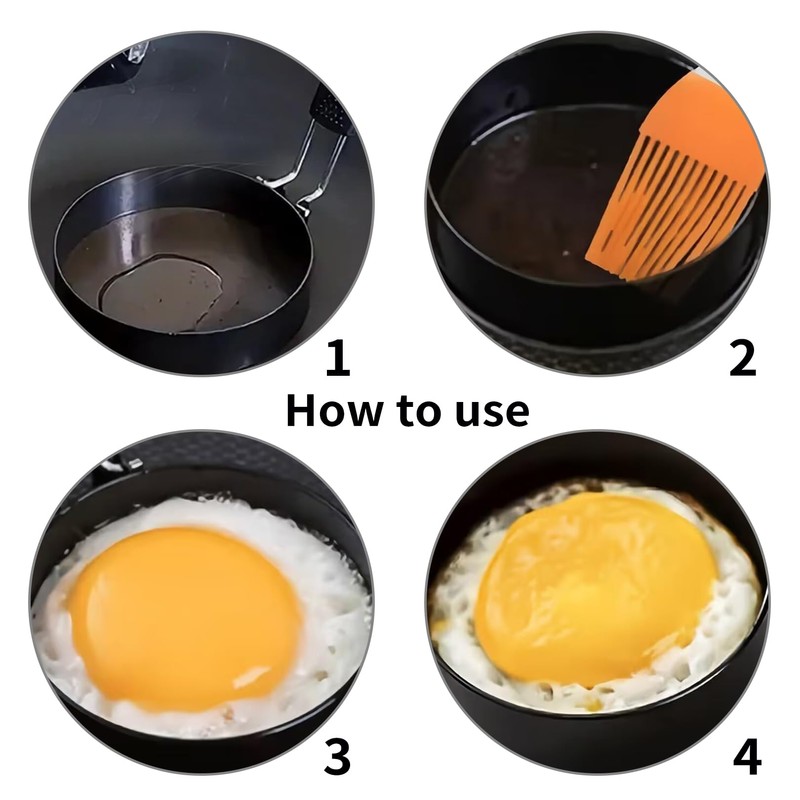 1

2

How to use

3

4