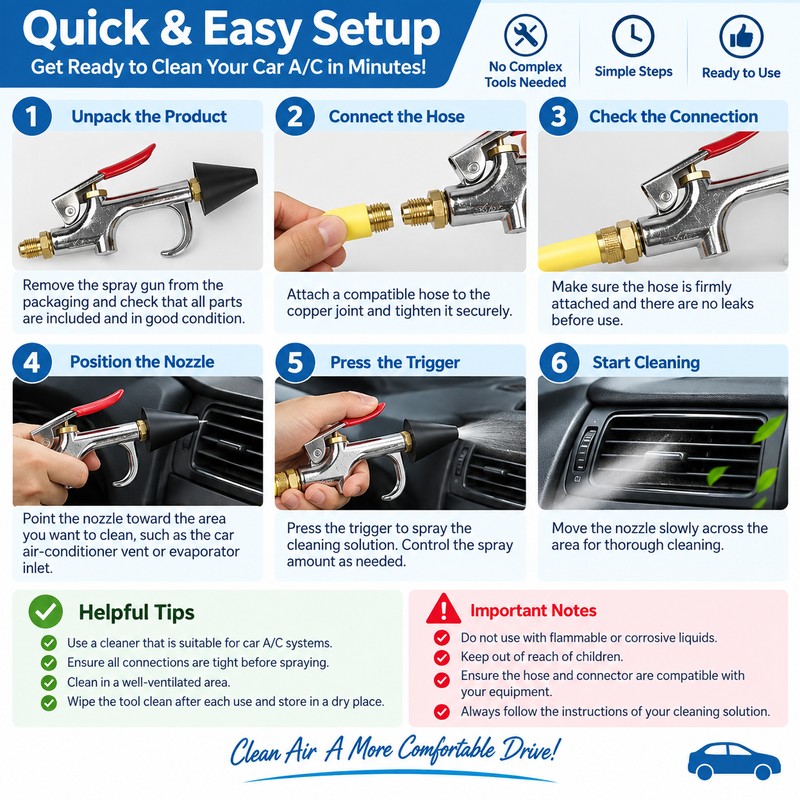 Quick & Easy Setup
Get Ready to Clean Your Car A/C in Minutes!

No Complex Tools Needed
Simple Steps
Ready to Use

1 Unpack the Product
Remove the spray gun from the packaging and check that all parts are included and in good condition.

2 Connect the Hose
Attach a compatible hose to the copper joint and tighten it securely.

3 Check the Connection
Make sure the hose is firmly attached and there are no leaks before use.

4 Position the Nozzle
Point the nozzle toward the area you want to clean, such as the car air-conditioner vent or evaporator inlet.

5 Press the Trigger
Press the trigger to spray the cleaning solution. Control the spray amount as needed.

6 Start Cleaning
Move the nozzle slowly across the area for thorough cleaning.

Helpful Tips
Use a cleaner that is suitable for car A/C systems.
Ensure all connections are tight before spraying.
Clean in a well-ventilated area.
Wipe the tool clean after each use and store in a dry place.

Important Notes
Do not use with flammable or corrosive liquids.
Keep out of reach of children.
Ensure the hose and connector are compatible with your equipment.
Always follow the instructions of your cleaning solution.

Clean Air A More Comfortable Drive!