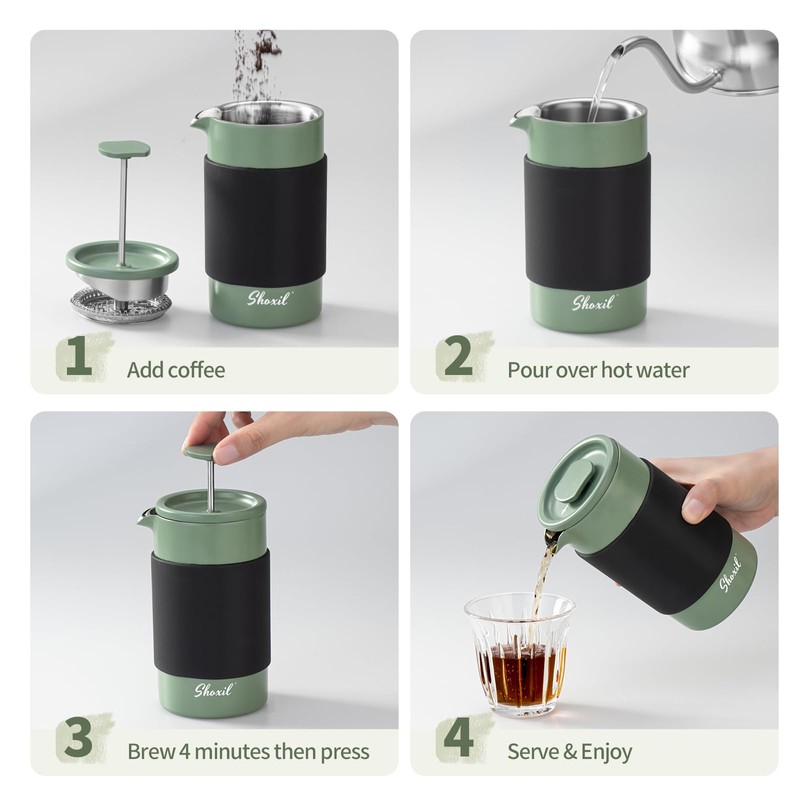 Shoxil

1 Add coffee

Shoxil

2 Pour over hot water

Shoxil

3 Brew 4 minutes then press

Shoxil

4 Serve & Enjoy