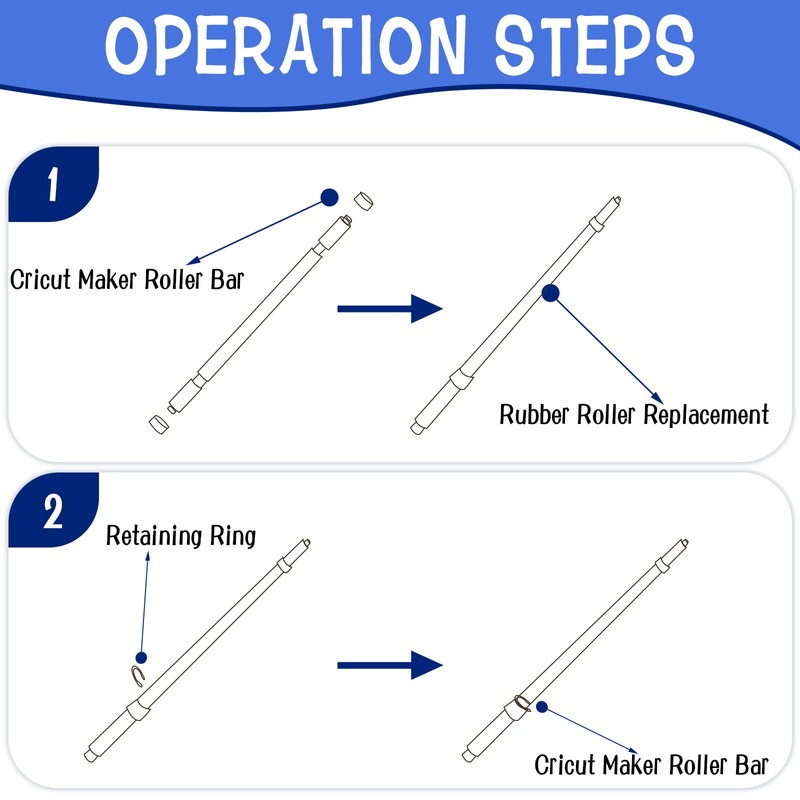 OPERATION STEPS

1

Cricut Maker Roller Bar

Rubber Roller Replacement

2

Retaining Ring

Cricut Maker Roller Bar