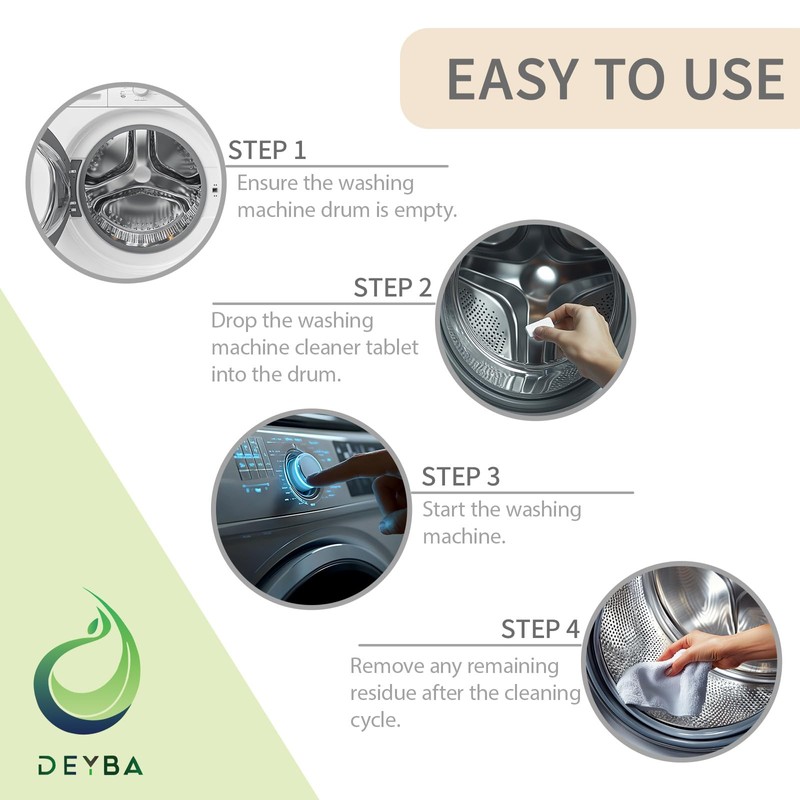 EASY TO USE

STEP 1
Ensure the washing machine drum is empty.

STEP 2
Drop the washing machine cleaner tablet into the drum.

STEP 3
Start the washing machine.

STEP 4
Remove any remaining residue after the cleaning cycle.

DEYBA