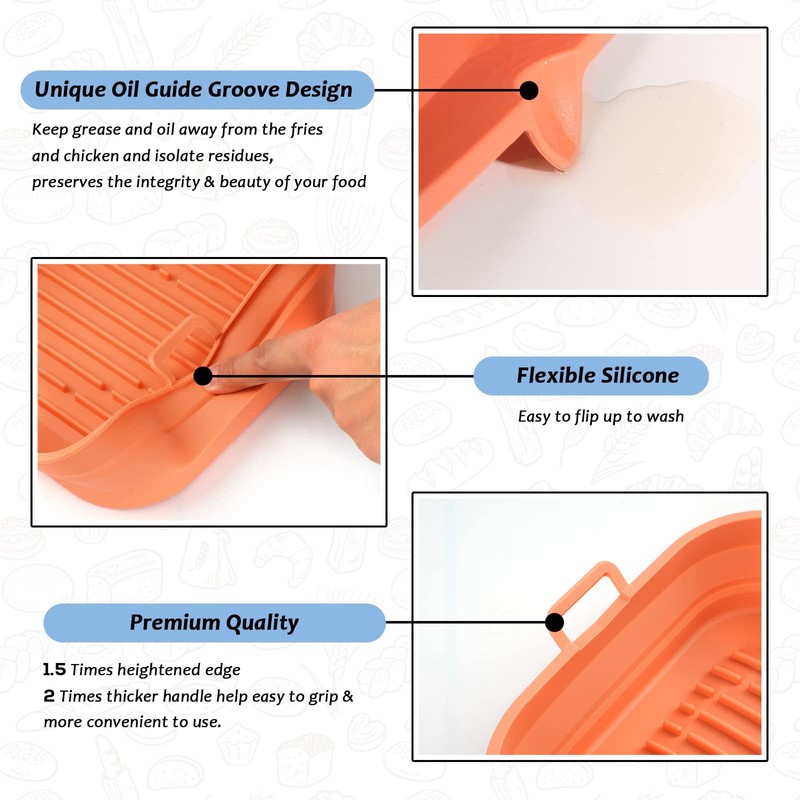 Unique Oil Guide Groove Design

Keep grease and oil away from the fries and chicken and isolate residues, preserves the integrity & beauty of your food

Flexible Silicone

Easy to flip up to wash

Premium Quality

1.5 Times heightened edge
2 Times thicker handle help easy to grip & more convenient to use.