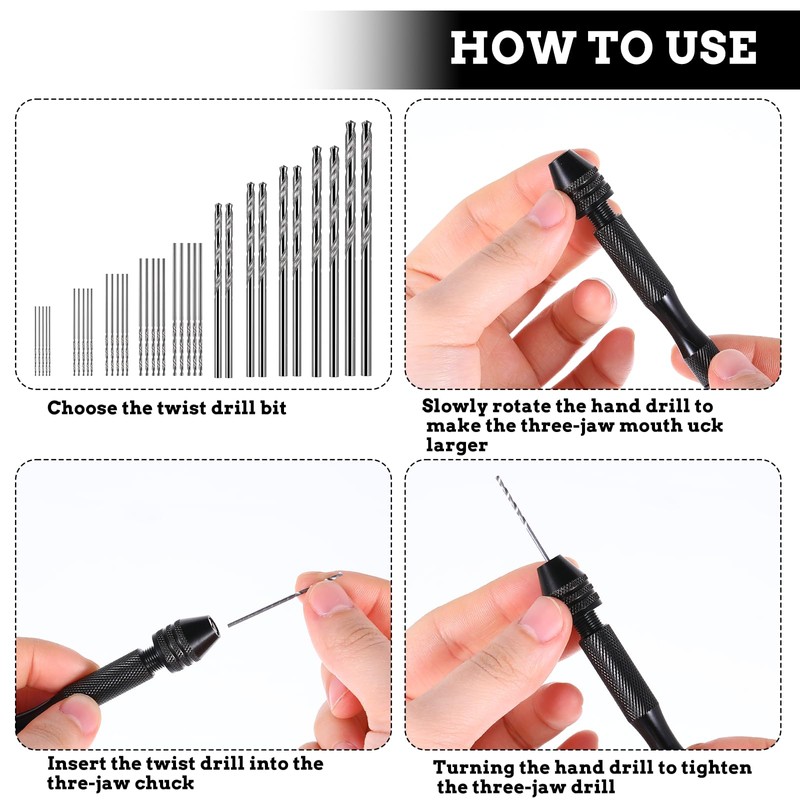 HOW TO USE

Choose the twist drill bit

Slowly rotate the hand drill to make the three-jaw mouth uck larger

Insert the twist drill into the thre-jaw chuck

Turning the hand drill to tighten the three-jaw drill