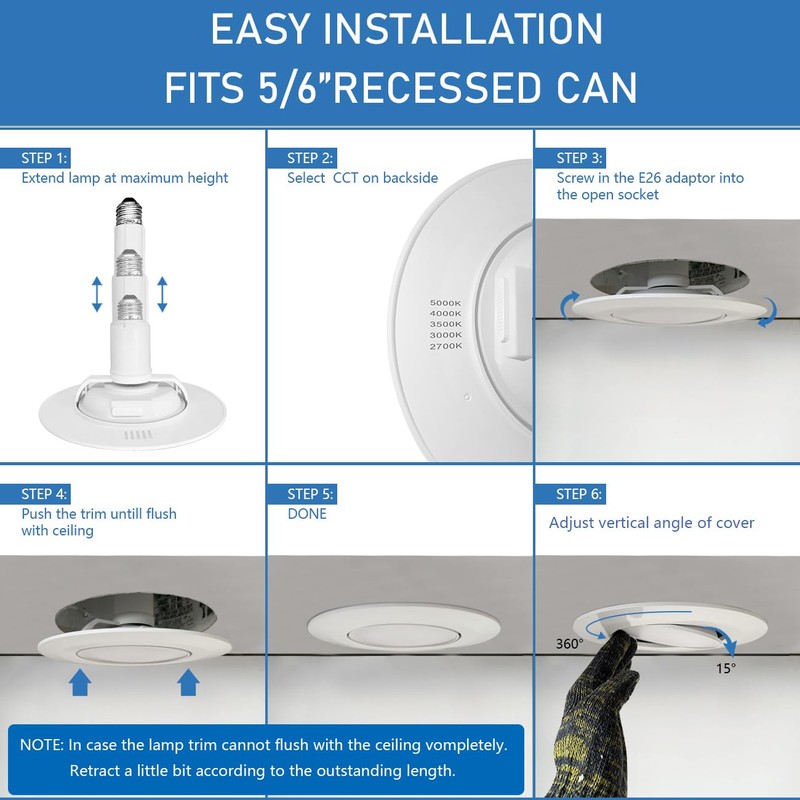 EASY INSTALLATION
FITS 5/6"RECESSED CAN

STEP 1:
Extend lamp at maximum height

STEP 2:
Select CCT on backside

5000K
4000K
3500K
3000K
2700K

STEP 3:
Screw in the E26 adaptor into the open socket

STEP 4:
Push the trim untill flush with ceiling

STEP 5:
DONE

STEP 6:
Adjust vertical angle of cover

360°

15°

NOTE: In case the lamp trim cannot flush with the ceiling vompletely. Retract a little bit according to the outstanding length.