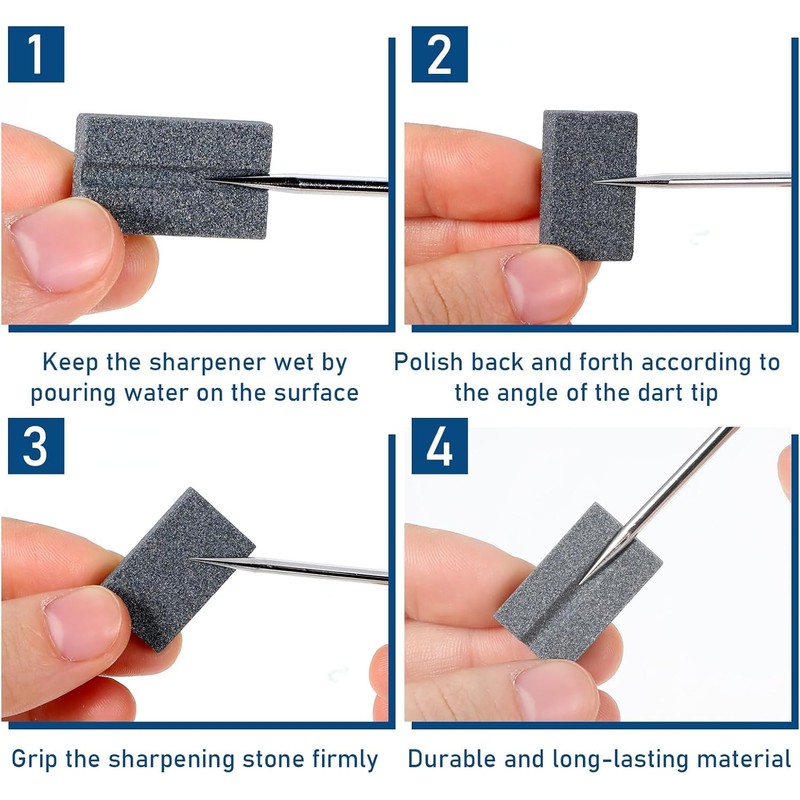 1

Keep the sharpener wet by pouring water on the surface

2

Polish back and forth according to the angle of the dart tip

3

Grip the sharpening stone firmly

4

Durable and long-lasting material