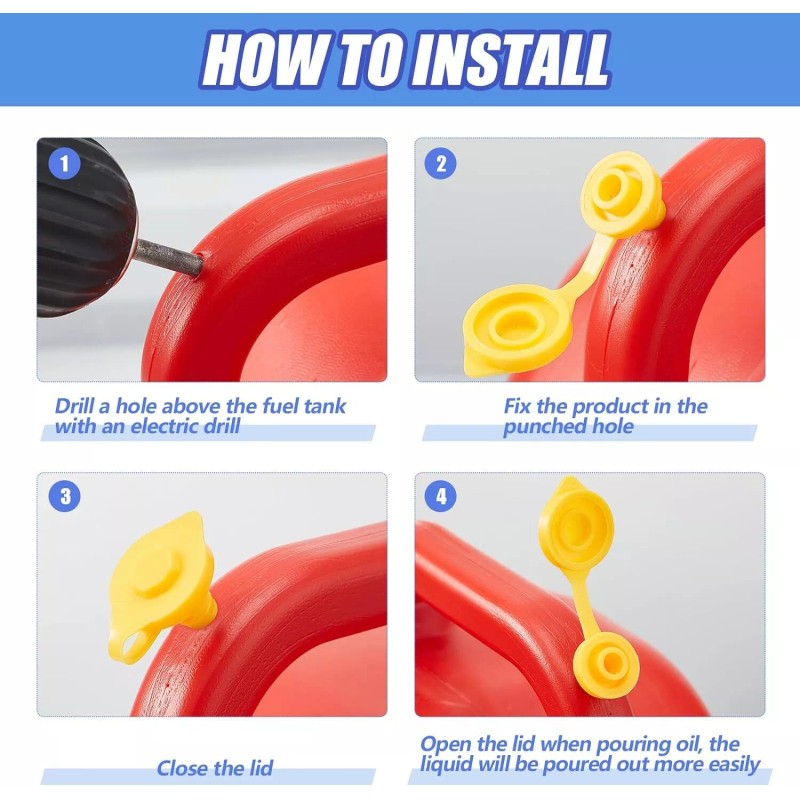 HOW TO INSTALL

1

Drill a hole above the fuel tank with an electric drill

2

Fix the product in the punched hole

3

Close the lid

4

Open the lid when pouring oil, the liquid will be poured out more easily