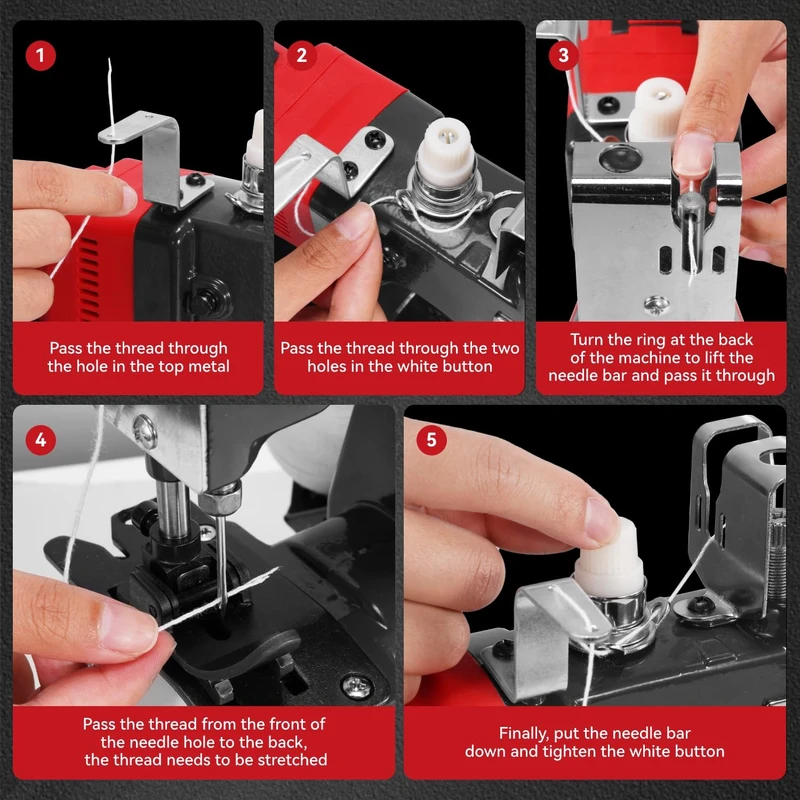 1

Pass the thread through the hole in the top metal

2

Pass the thread through the two holes in the white button

3

Turn the ring at the back of the machine to lift the needle bar and pass it through

4

Pass the thread from the front of the needle hole to the back, the thread needs to be stretched

5

Finally, put the needle bar down and tighten the white button