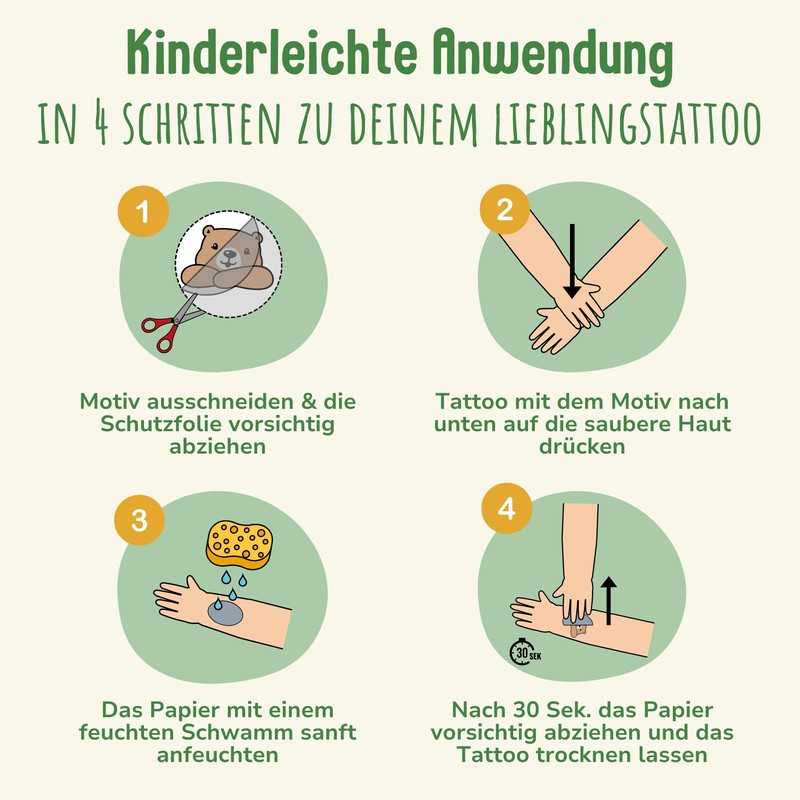 Kinderleichte Anwendung

IN 4 SCHRITTEN ZU DEINEM LIEBLINGSTATTOO

1

Motiv ausschneiden & die Schutzfolie vorsichtig abziehen

2

Tattoo mit dem Motiv nach unten auf die saubere Haut drücken

3

Das Papier mit einem feuchten Schwamm sanft anfeuchten

4

30 SEK

Nach 30 Sek. das Papier vorsichtig abziehen und das Tattoo trocknen lassen