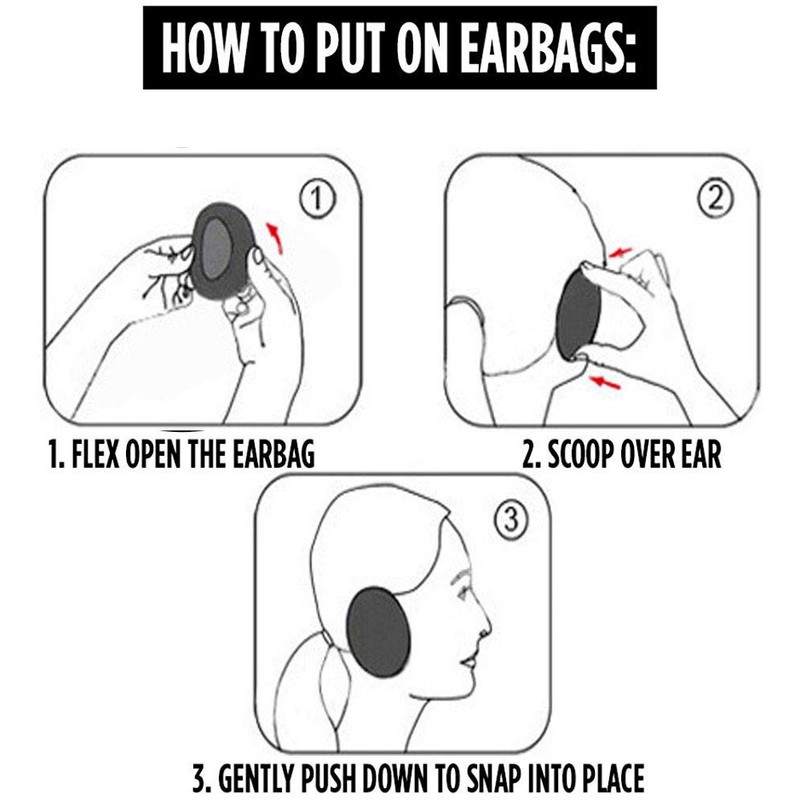 HOW TO PUT ON EARBAGS:

①

1. FLEX OPEN THE EARBAG

②

2. SCOOP OVER EAR

③

3. GENTLY PUSH DOWN TO SNAP INTO PLACE