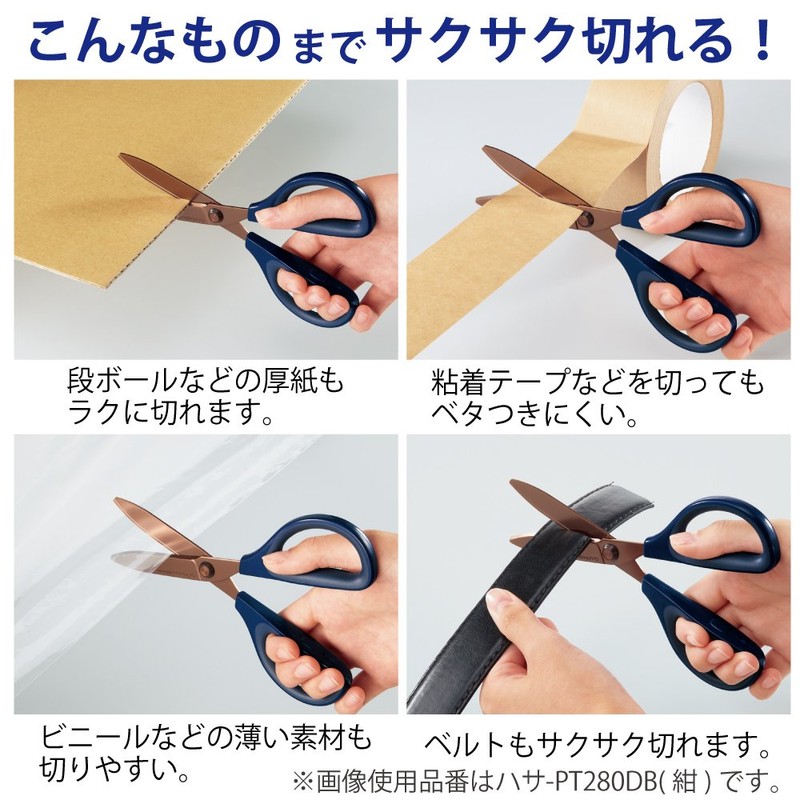 こんなものまでサクサク切れる！

段ボールなどの厚紙もラクに切れます。

粘着テープなどを切ってもベタつきにくい。

ビニールなどの薄い素材も切りやすい。

ベルトもサクサク切れます。

※画像使用品番はハサ-PT280DB(紺)です。