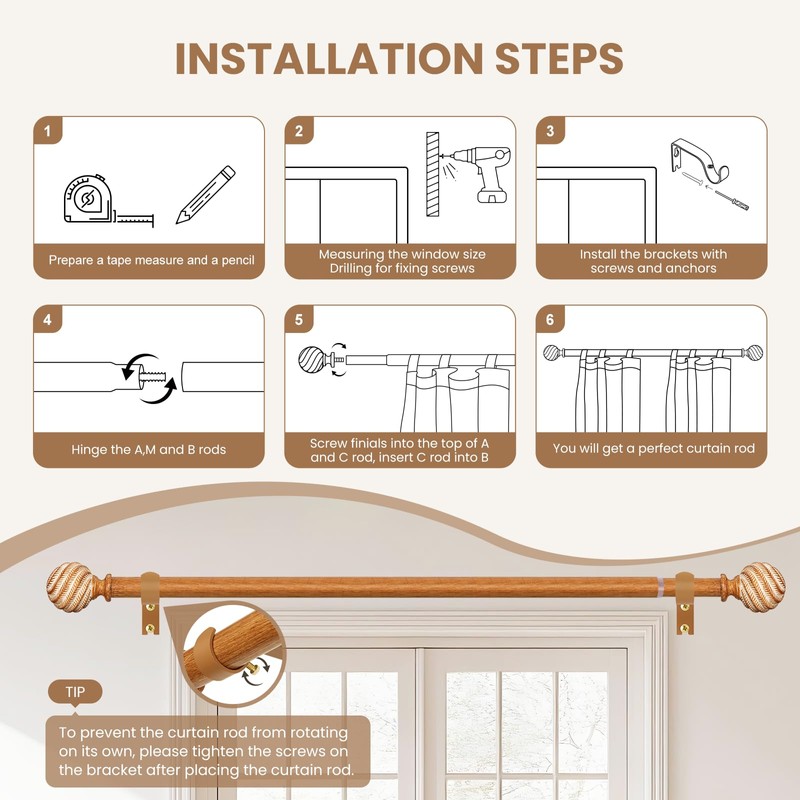 INSTALLATION STEPS

1
Prepare a tape measure and a pencil

2
Measuring the window size
Drilling for fixing screws

3
Install the brackets with screws and anchors

4
Hinge the A,M and B rods

5
Screw finials into the top of A and C rod, insert C rod into B

6
You will get a perfect curtain rod

TIP
To prevent the curtain rod from rotating on its own, please tighten the screws on the bracket after placing the curtain rod.