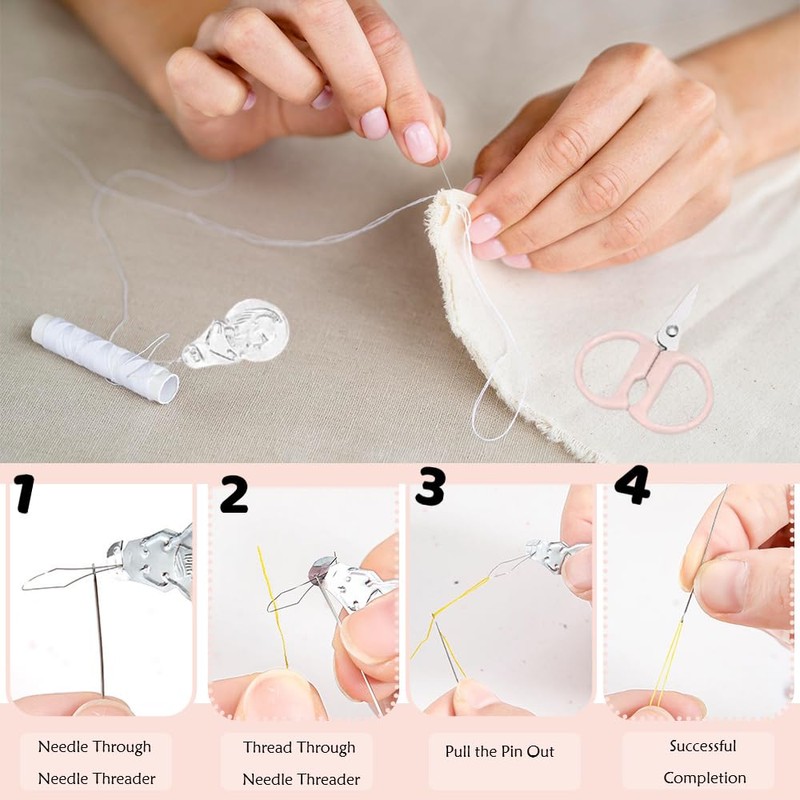 1

Needle Through Needle Threader

2

Thread Through Needle Threader

3

Pull the Pin Out

4

Successful Completion