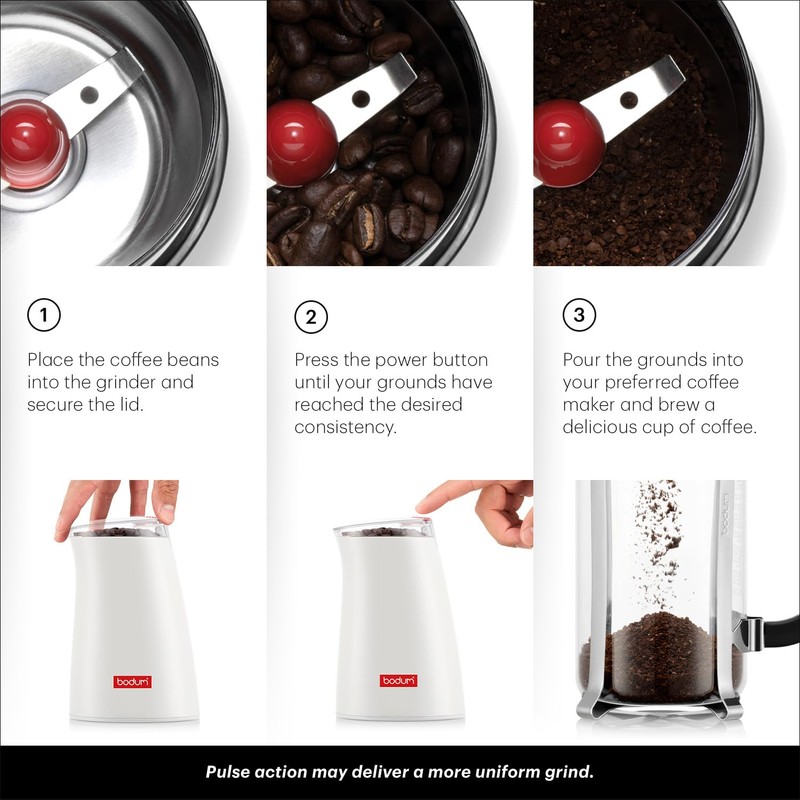 1

Place the coffee beans into the grinder and secure the lid.

bodum

2

Press the power button until your grounds have reached the desired consistency.

bodum

3

Pour the grounds into your preferred coffee maker and brew a delicious cup of coffee.

bodum

Pulse action may deliver a more uniform grind.