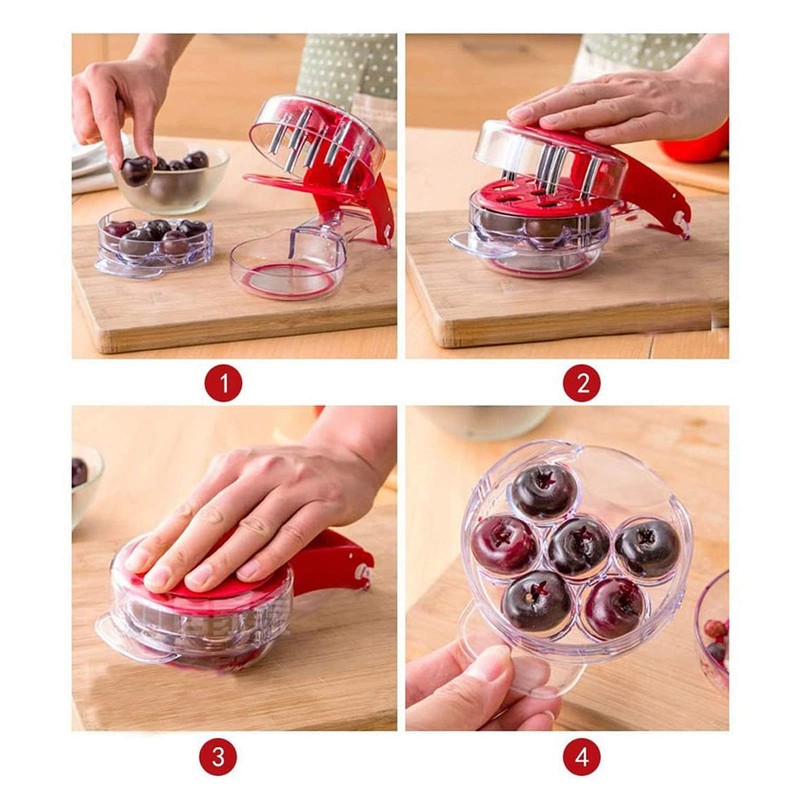 1

2

3

4