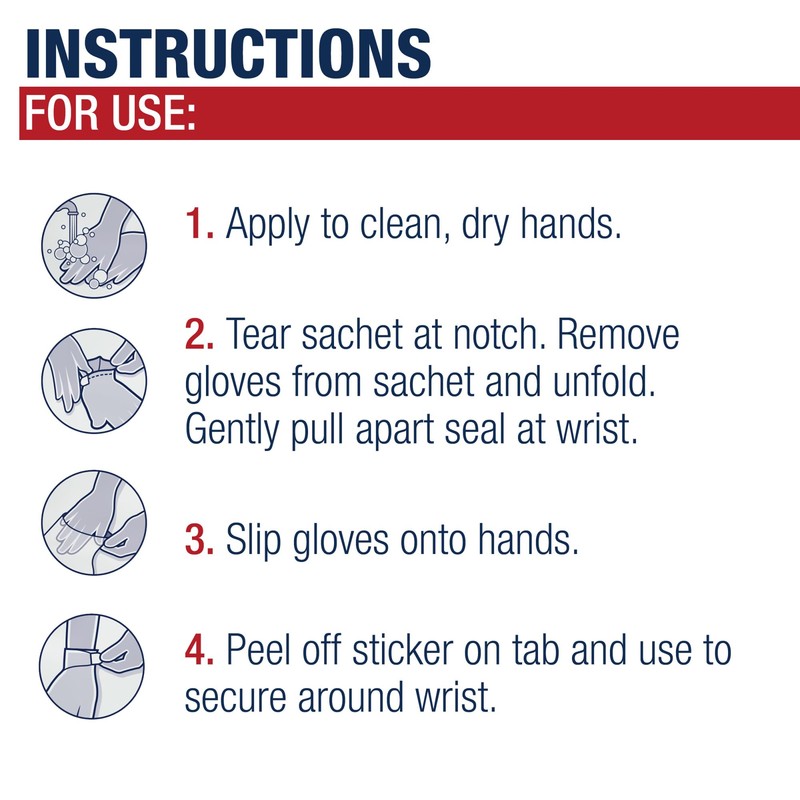 INSTRUCTIONS
FOR USE:

1. Apply to clean, dry hands.

2. Tear sachet at notch. Remove gloves from sachet and unfold. Gently pull apart seal at wrist.

3. Slip gloves onto hands.

4. Peel off sticker on tab and use to secure around wrist.