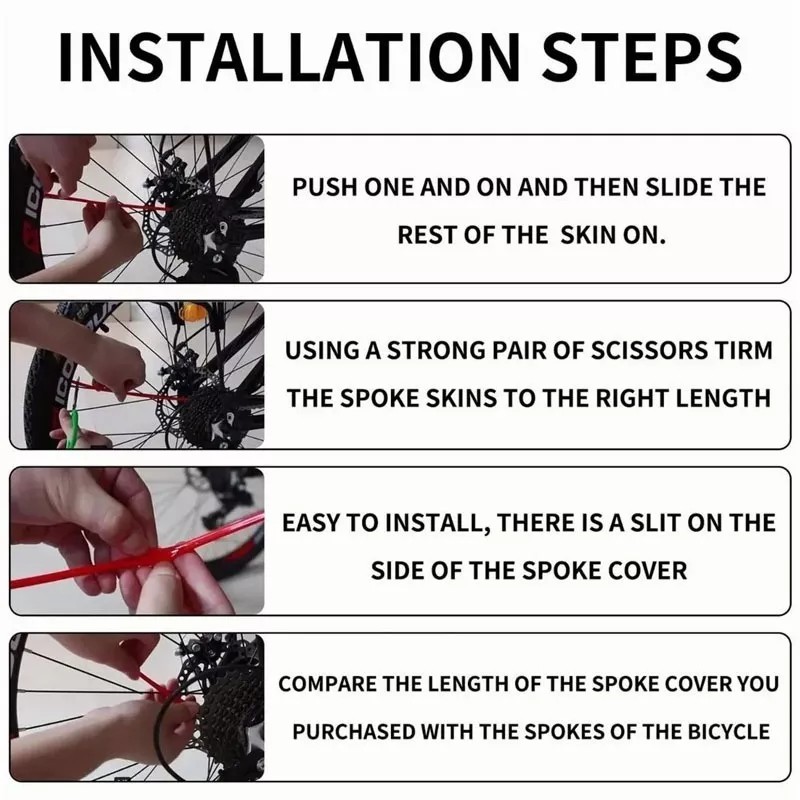 INSTALLATION STEPS

PUSH ONE AND ON AND THEN SLIDE THE REST OF THE SKIN ON.

USING A STRONG PAIR OF SCISSORS TIRM THE SPOKE SKINS TO THE RIGHT LENGTH

EASY TO INSTALL, THERE IS A SLIT ON THE SIDE OF THE SPOKE COVER

COMPARE THE LENGTH OF THE SPOKE COVER YOU PURCHASED WITH THE SPOKES OF THE BICYCLE