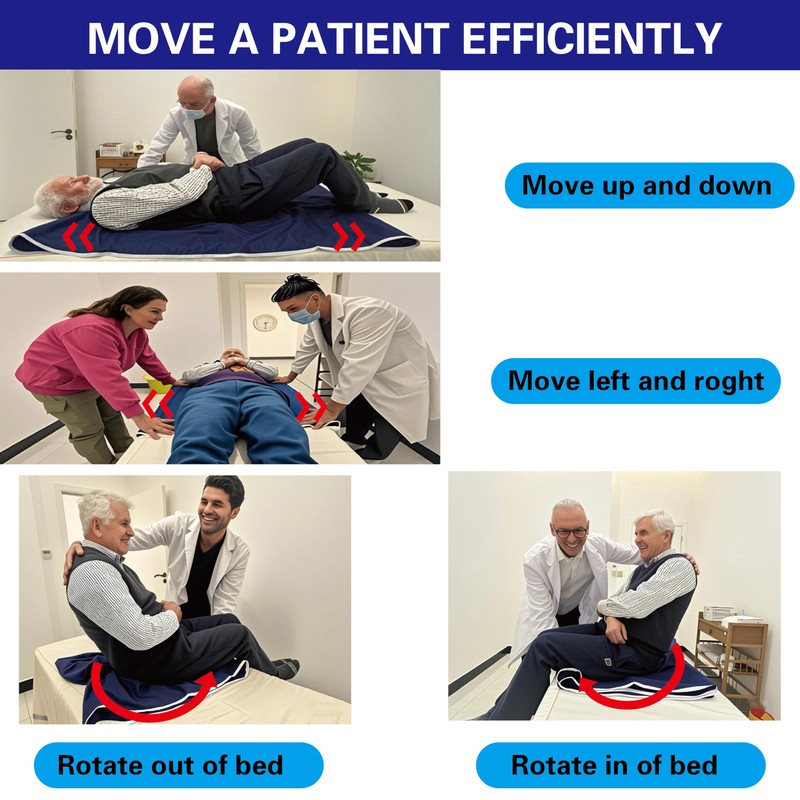 MOVE A PATIENT EFFICIENTLY

Move up and down

Move left and roght

Rotate out of bed

Rotate in of bed