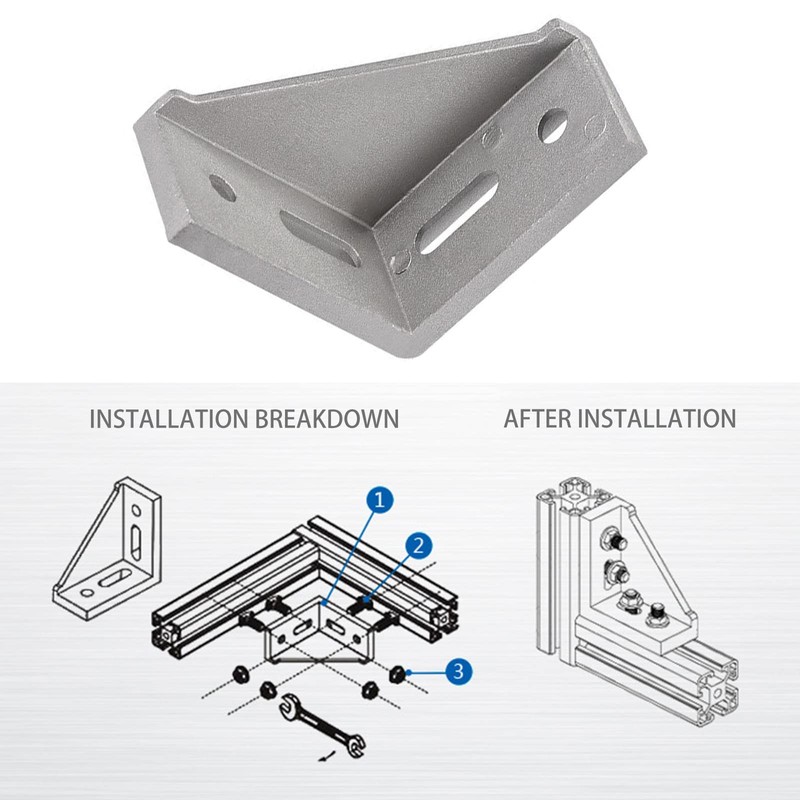 INSTALLATION BREAKDOWN

AFTER INSTALLATION

1

2

3