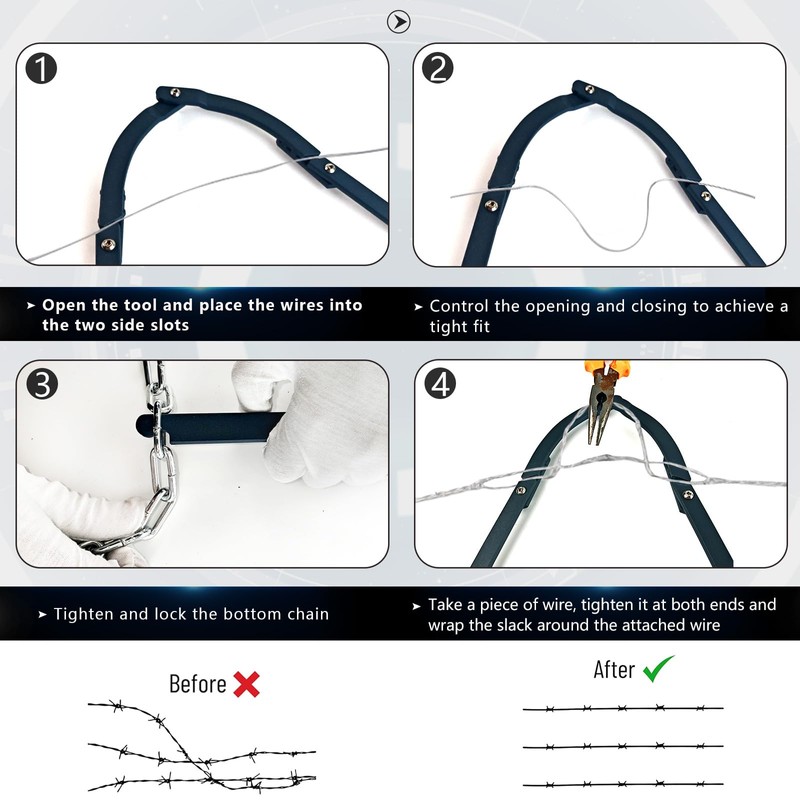 1

2

➤ Open the tool and place the wires into the two side slots

➤ Control the opening and closing to achieve a tight fit

3

4

➤ Tighten and lock the bottom chain

➤ Take a piece of wire, tighten it at both ends and wrap the slack around the attached wire

Before

After