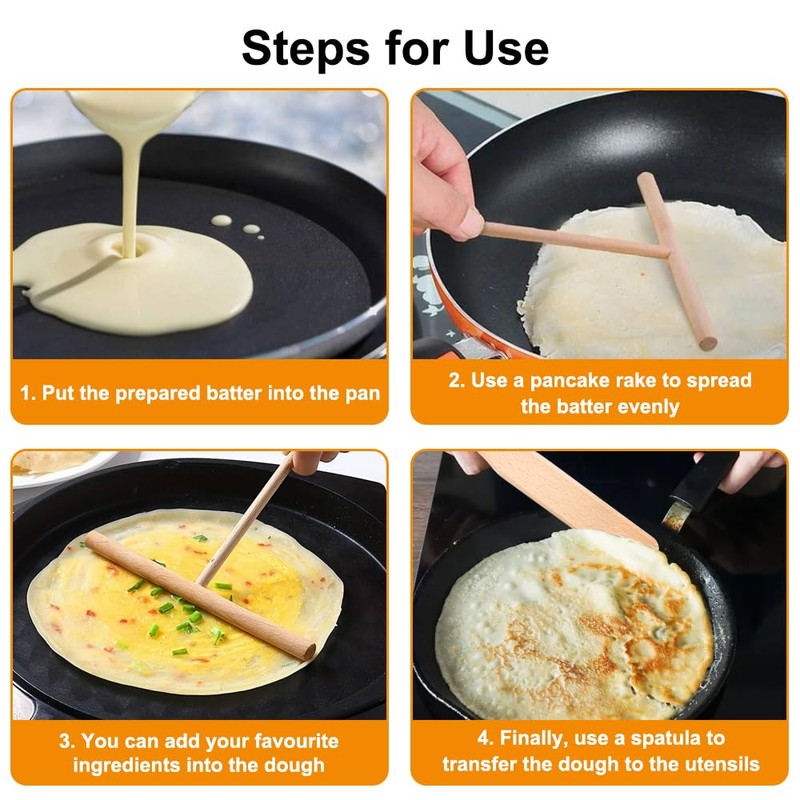 Steps for Use

1. Put the prepared batter into the pan

2. Use a pancake rake to spread the batter evenly

3. You can add your favourite ingredients into the dough

4. Finally, use a spatula to transfer the dough to the utensils