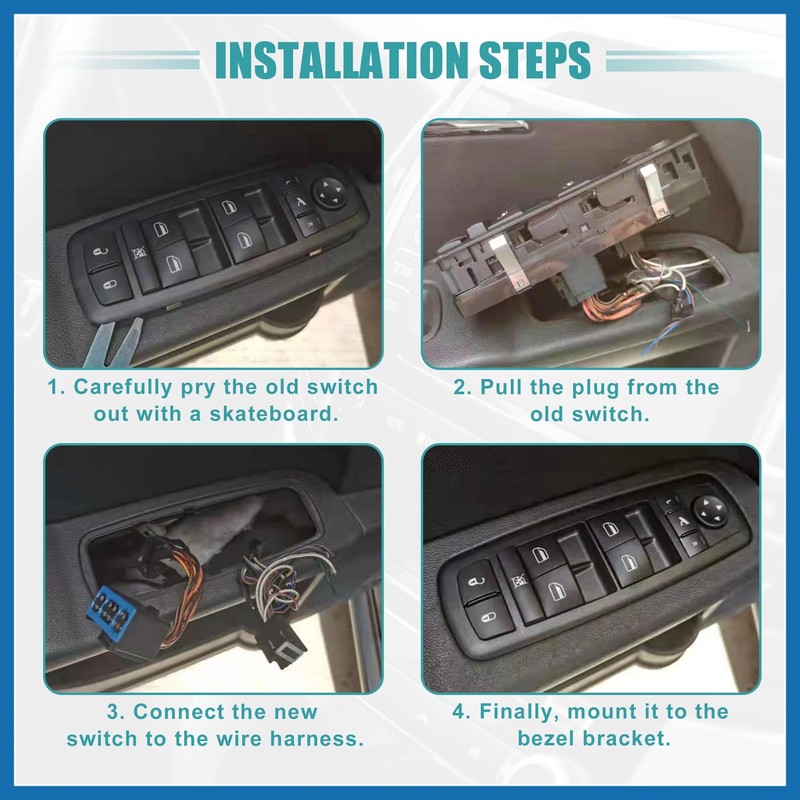 INSTALLATION STEPS

1. Carefully pry the old switch out with a skateboard.

2. Pull the plug from the old switch.

3. Connect the new switch to the wire harness.

4. Finally, mount it to the bezel bracket.