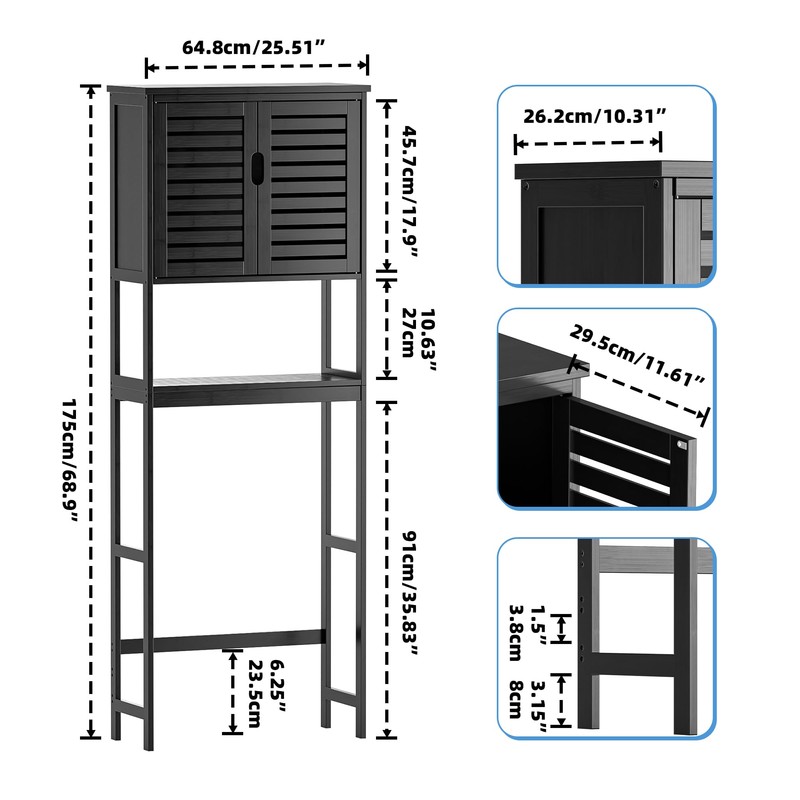 64.8cm/25.51”

175cm/68.9”

45.7cm/17.9”

10.63”
27cm

91cm/35.83”

6.25”
23.5cm

26.2cm/10.31”

29.5cm/11.61”

1.5”
3.8cm

3.15”
8cm