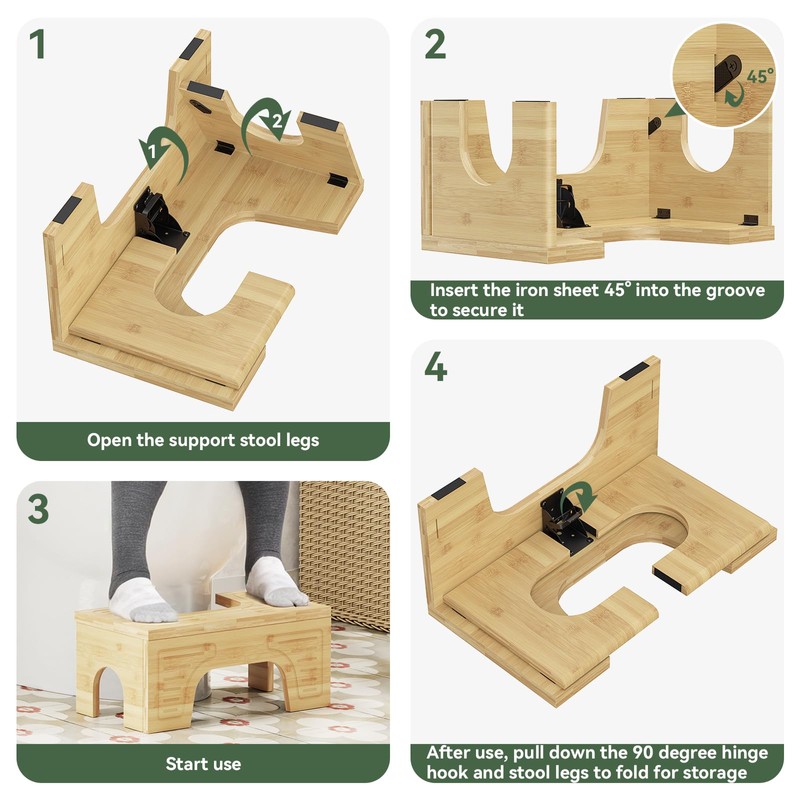 1

1

2

Open the support stool legs

2

45°

Insert the iron sheet 45° into the groove to secure it

3

Start use

4

After use, pull down the 90 degree hinge hook and stool legs to fold for storage