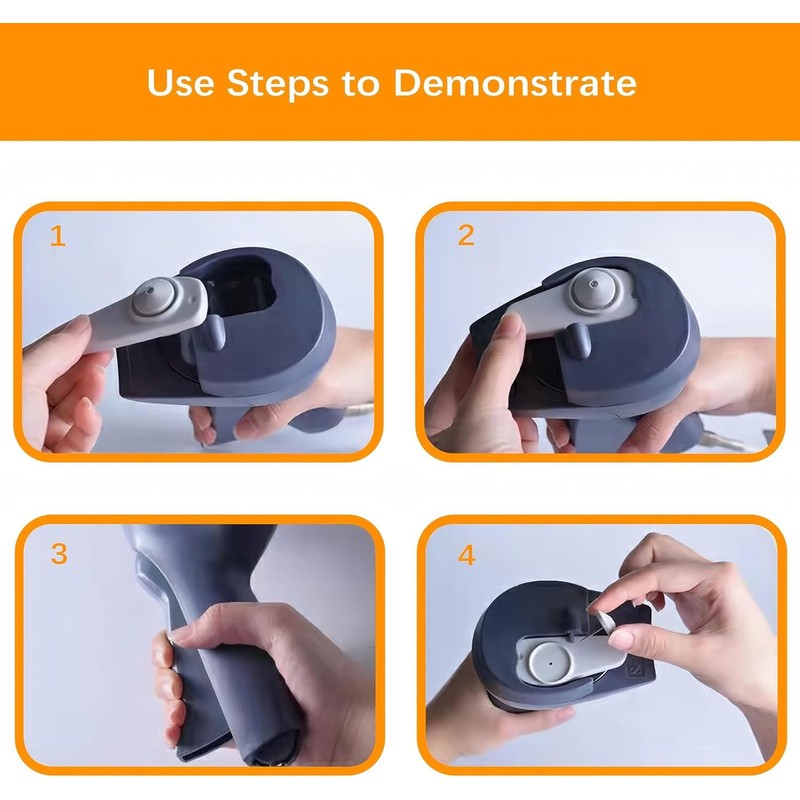 Use Steps to Demonstrate

1

2

3

4