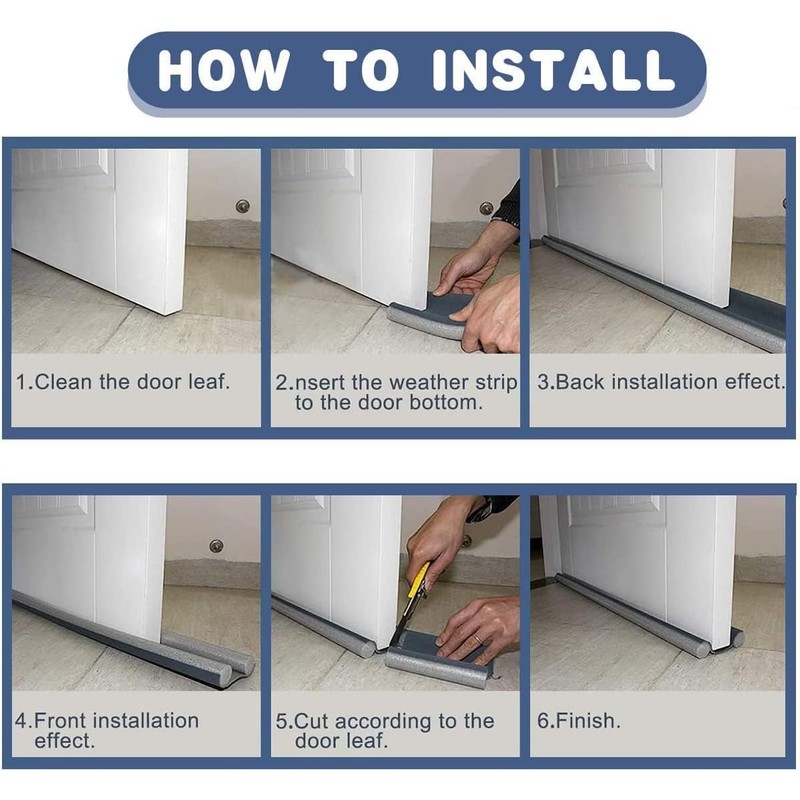 HOW TO INSTALL

1.Clean the door leaf.

2.nsert the weather strip to the door bottom.

3.Back installation effect.

4.Front installation effect.

5.Cut according to the door leaf.

6.Finish.