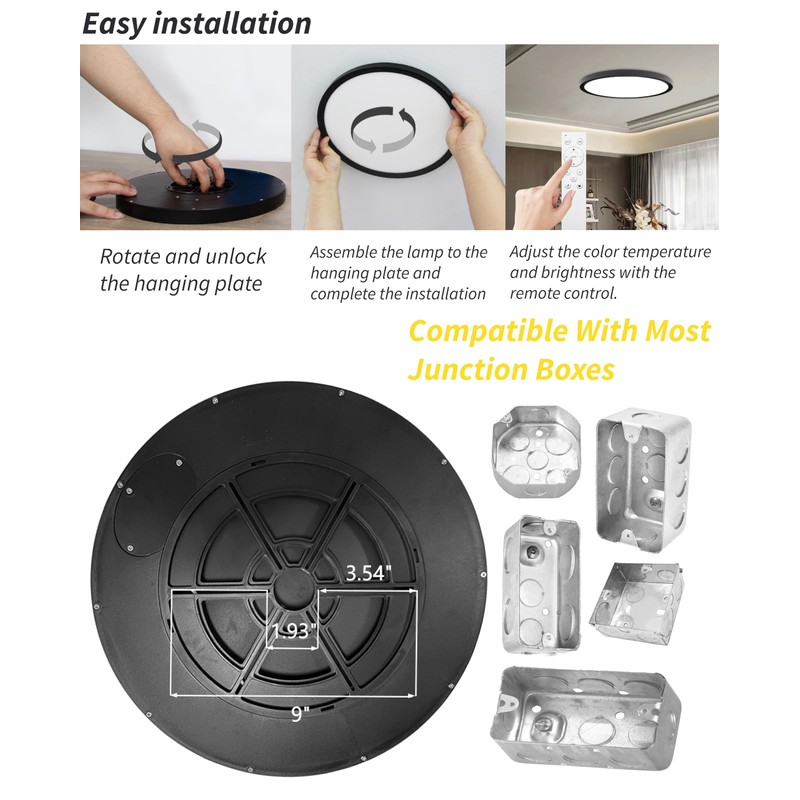 Easy installation

Rotate and unlock the hanging plate

Assemble the lamp to the hanging plate and complete the installation

Adjust the color temperature and brightness with the remote control.

Compatible With Most Junction Boxes

3.54"

1.93"

9"