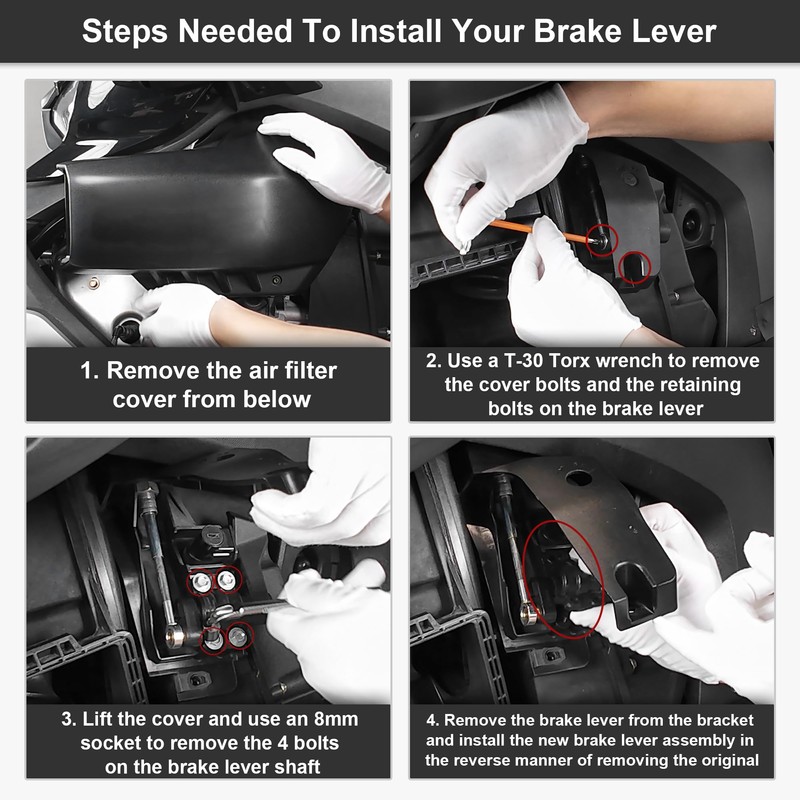 Steps Needed To Install Your Brake Lever

1. Remove the air filter cover from below

2. Use a T-30 Torx wrench to remove the cover bolts and the retaining bolts on the brake lever

3. Lift the cover and use an 8mm socket to remove the 4 bolts on the brake lever shaft

4. Remove the brake lever from the bracket and install the new brake lever assembly in the reverse manner of removing the original