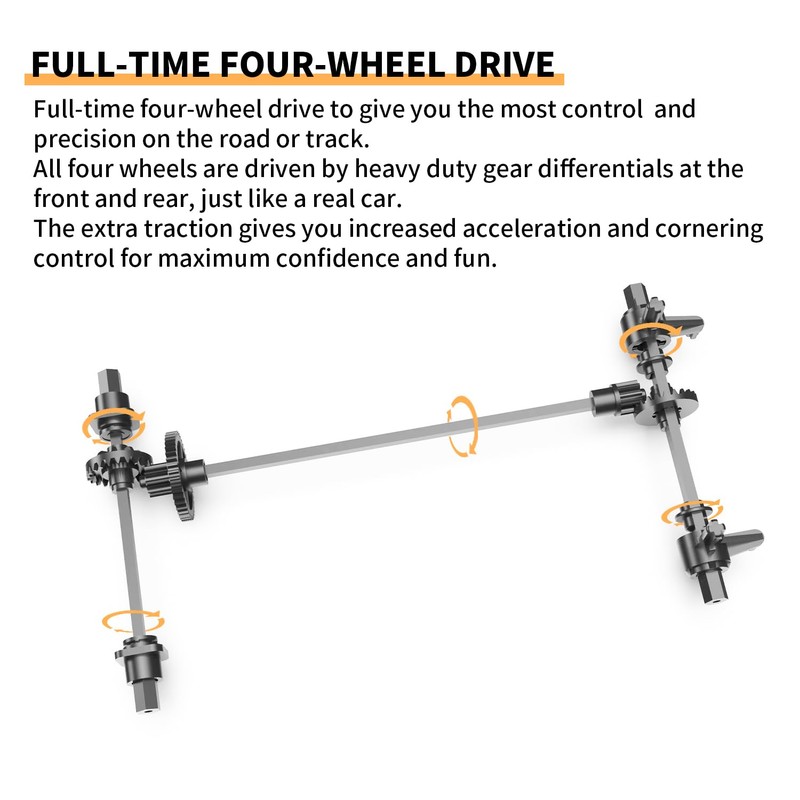 FULL-TIME FOUR-WHEEL DRIVE

Full-time four-wheel drive to give you the most control and precision on the road or track.
All four wheels are driven by heavy duty gear differentials at the front and rear, just like a real car.
The extra traction gives you increased acceleration and cornering control for maximum confidence and fun.