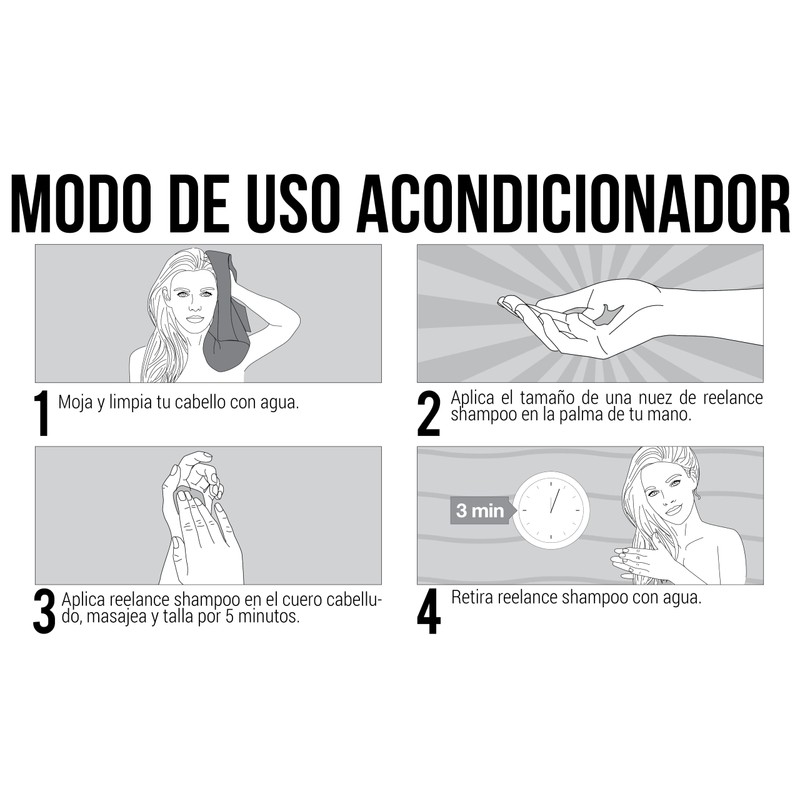 MODO DE USO ACONDICIONADOR

1 Moja y limpia tu cabello con agua.

2 Aplica el tamaño de una nuez de reelance shampoo en la palma de tu mano.

3 Aplica reelance shampoo en el cuero cabelludo, masajea y talla por 5 minutos.

3 min

4 Retira reelance shampoo con agua.