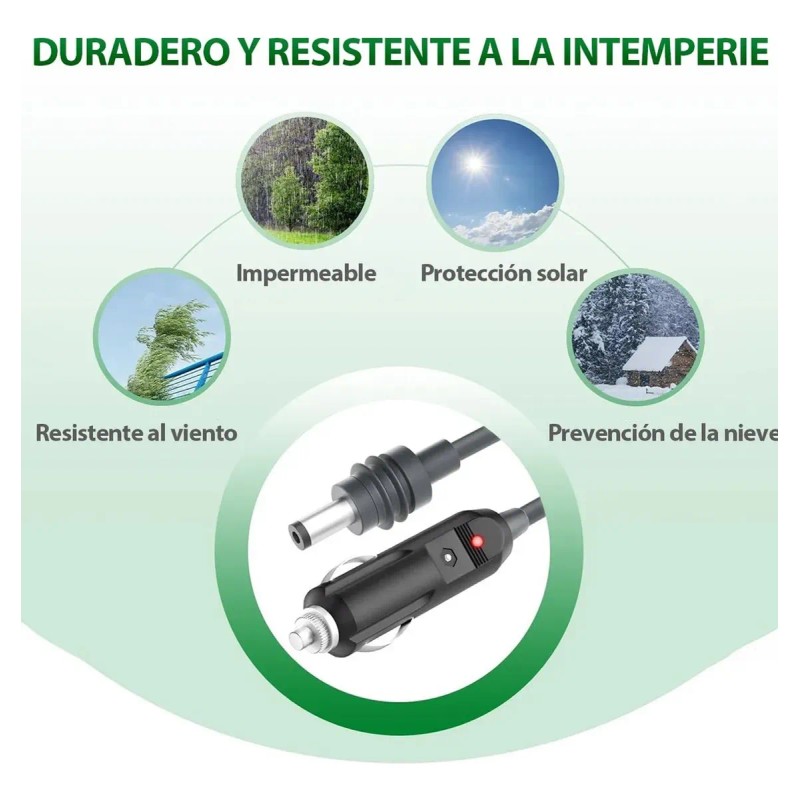 DURADERO Y RESISTENTE A LA INTEMPERIE

Impermeable

Protección solar

Resistente al viento

Prevención de la nieve