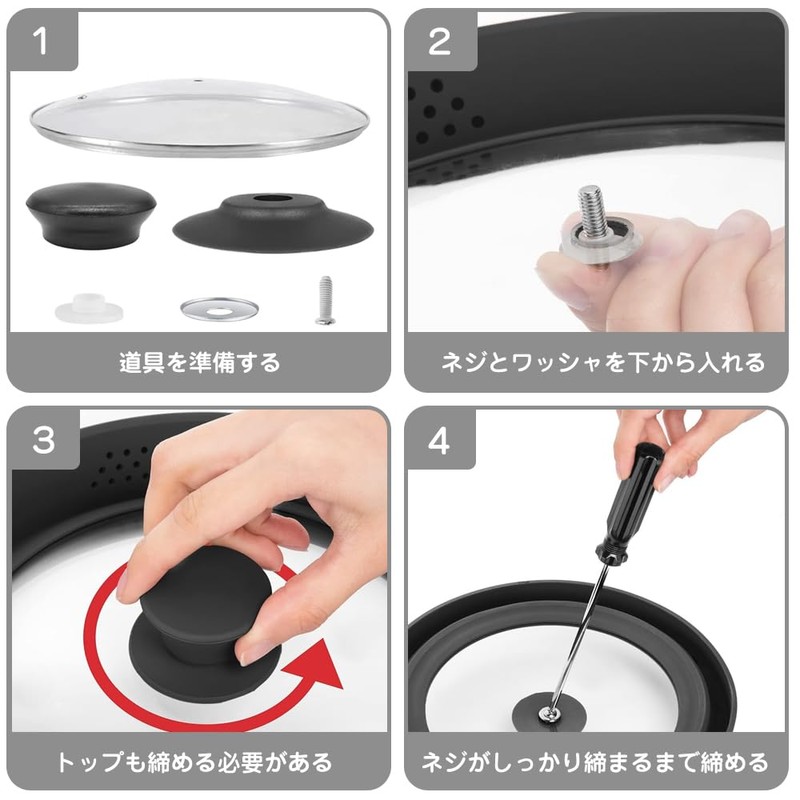 1

道具を準備する

2

ネジとワッシャを下から入れる

3

トップも締める必要がある

4

ネジがしっかり締まるまで締める