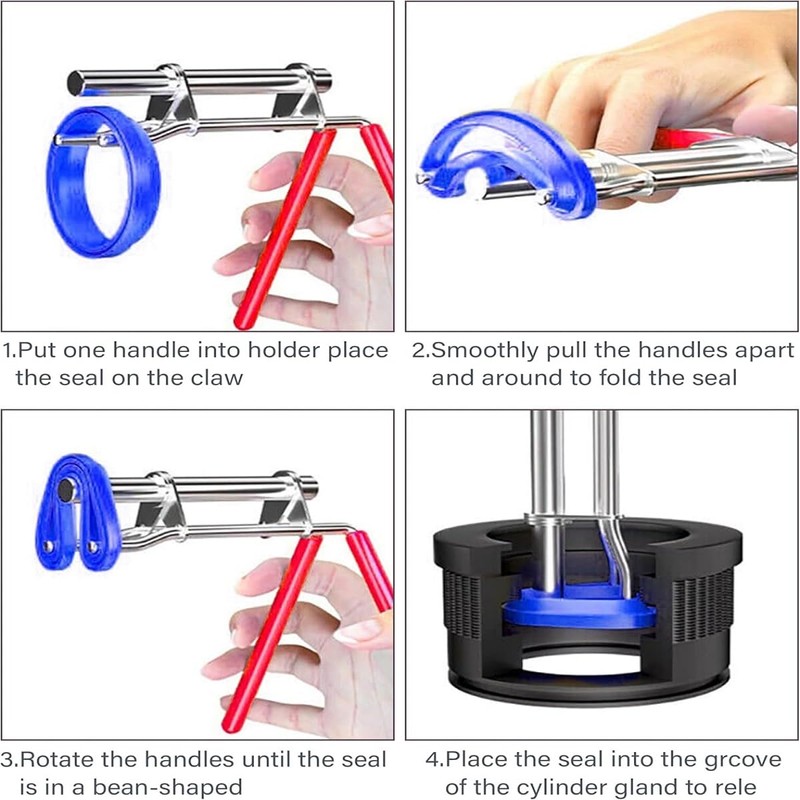 1.Put one handle into holder place the seal on the claw

2.Smoothly pull the handles apart and around to fold the seal

3.Rotate the handles until the seal is in a bean-shaped

4.Place the seal into the grcove of the cylinder gland to rele