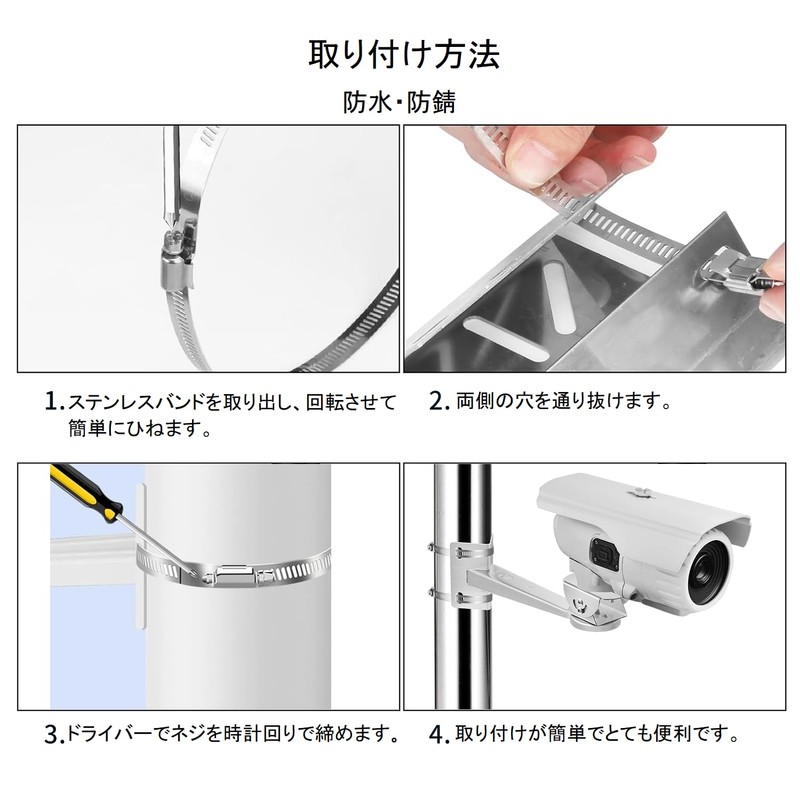 取り付け方法

防水・防錆

1.ステンレスバンドを取り出し、回転させて簡単にひねます。

2. 両側の穴を通り抜けます。

3.ドライバーでネジを時計回りで締めます。

4. 取り付けが簡単でとても便利です。