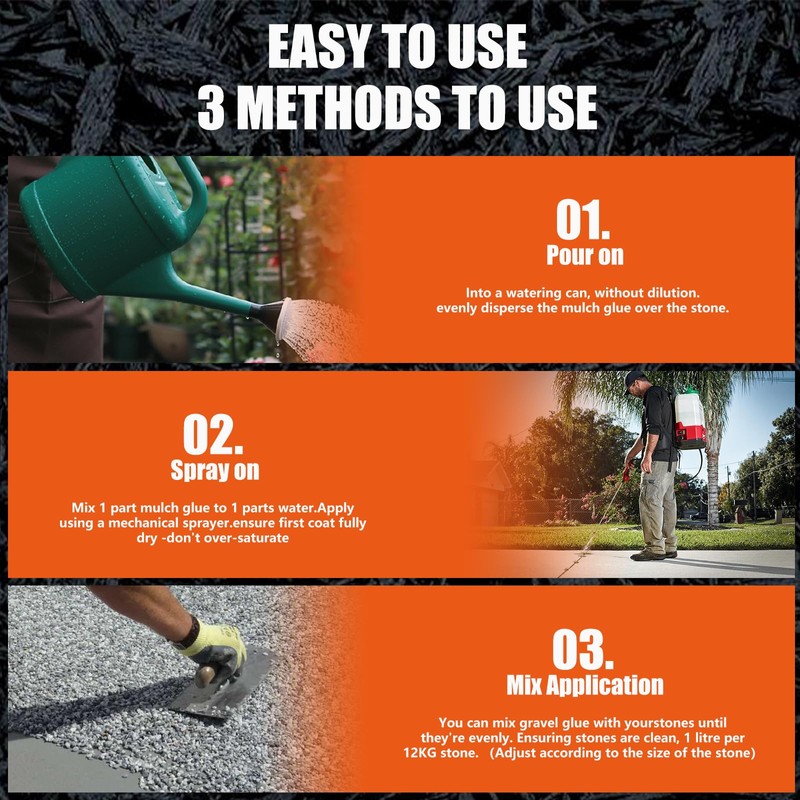 EASY TO USE
3 METHODS TO USE

01.
Pour on

Into a watering can, without dilution. evenly disperse the mulch glue over the stone.

02.
Spray on

Mix 1 part mulch glue to 1 parts water.Apply using a mechanical sprayer.ensure first coat fully dry -don't over-saturate

03.
Mix Application

You can mix gravel glue with yourstones until they're evenly. Ensuring stones are clean, 1 litre per 12KG stone. (Adjust according to the size of the stone)